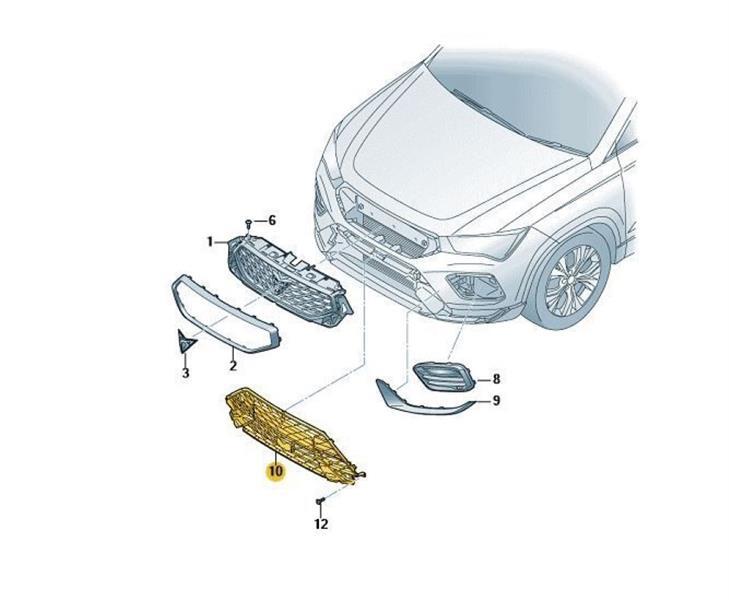 6
1
3
2
8
9
10
12