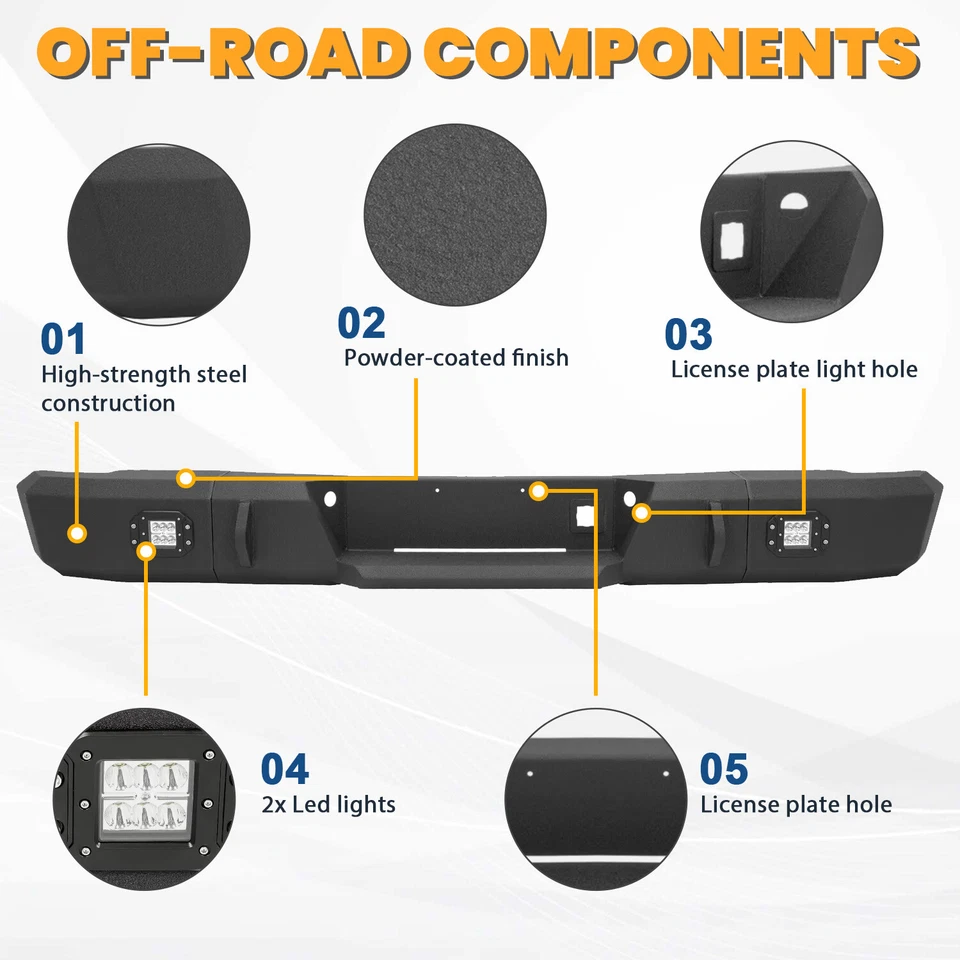 OFF-ROAD COMPONENTS

01
High-strength steel construction

02
Powder-coated finish

03
License plate light hole

04
2x Led lights

05
License plate hole