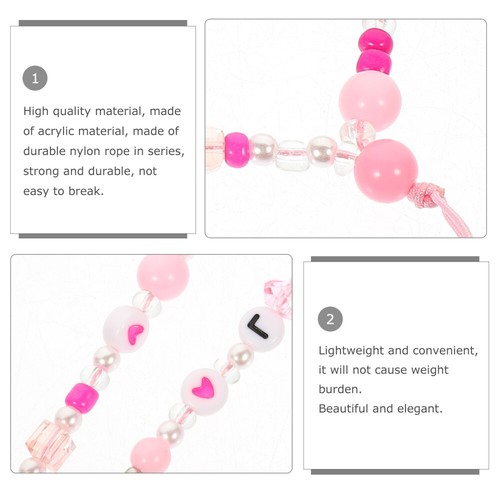 1

High quality material, made of acrylic material, made of durable nylon rope in series, strong and durable, not easy to break.

L

2

Lightweight and convenient, it will not cause weight burden.
Beautiful and elegant.