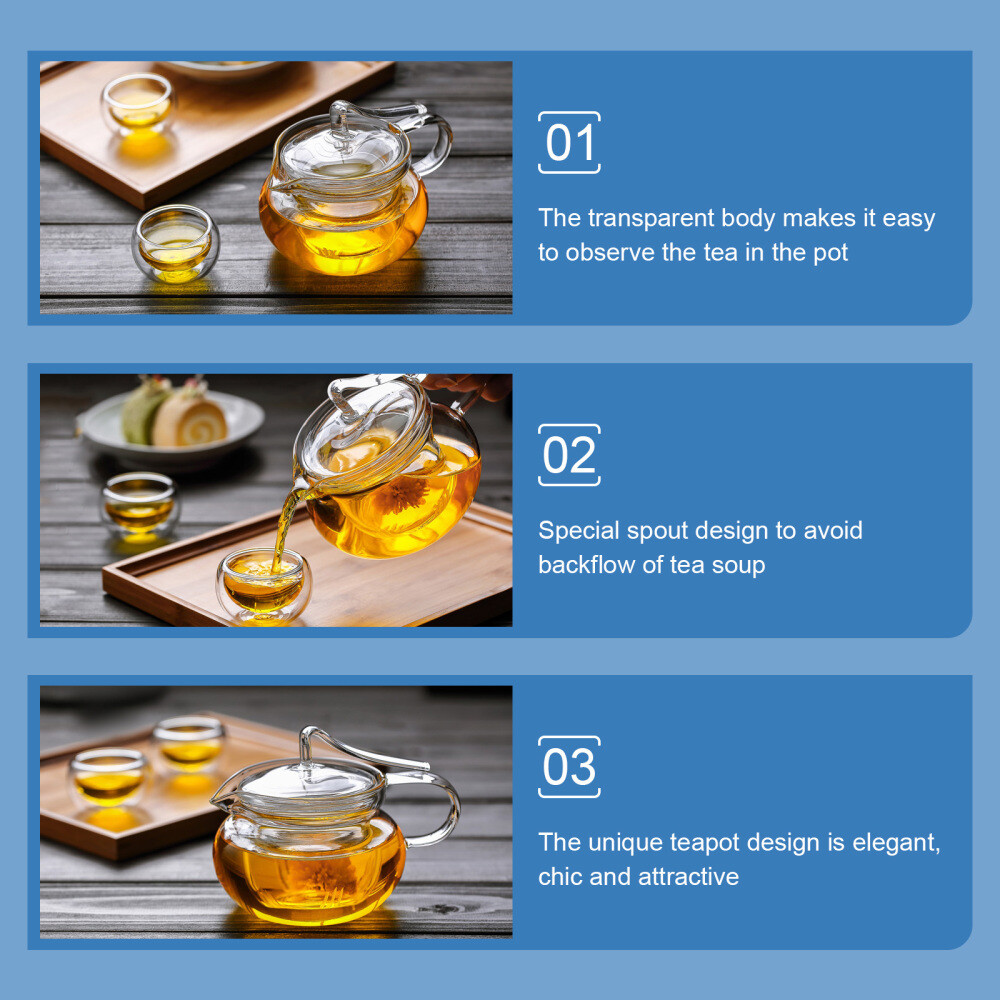 01

The transparent body makes it easy to observe the tea in the pot

02

Special spout design to avoid backflow of tea soup

03

The unique teapot design is elegant, chic and attractive