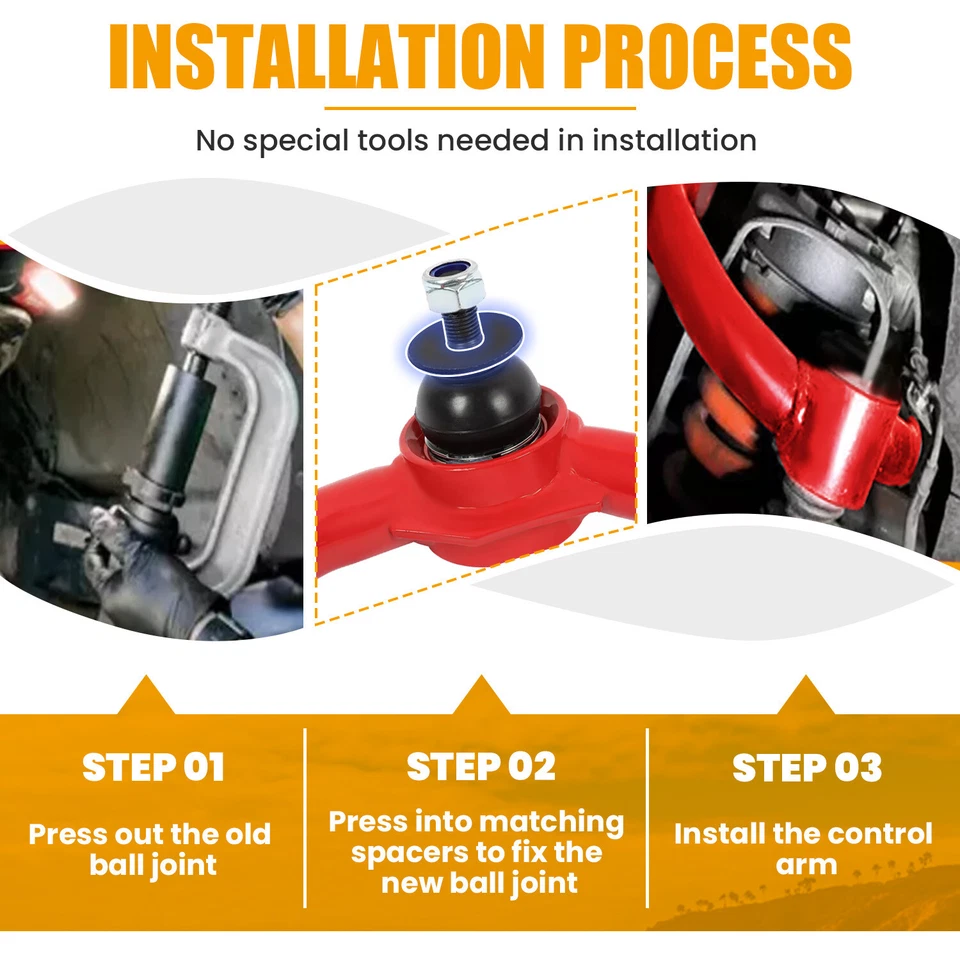 INSTALLATION PROCESS

No special tools needed in installation

STEP 01

Press out the old ball joint

STEP 02

Press into matching spacers to fix the new ball joint

STEP 03

Install the control arm