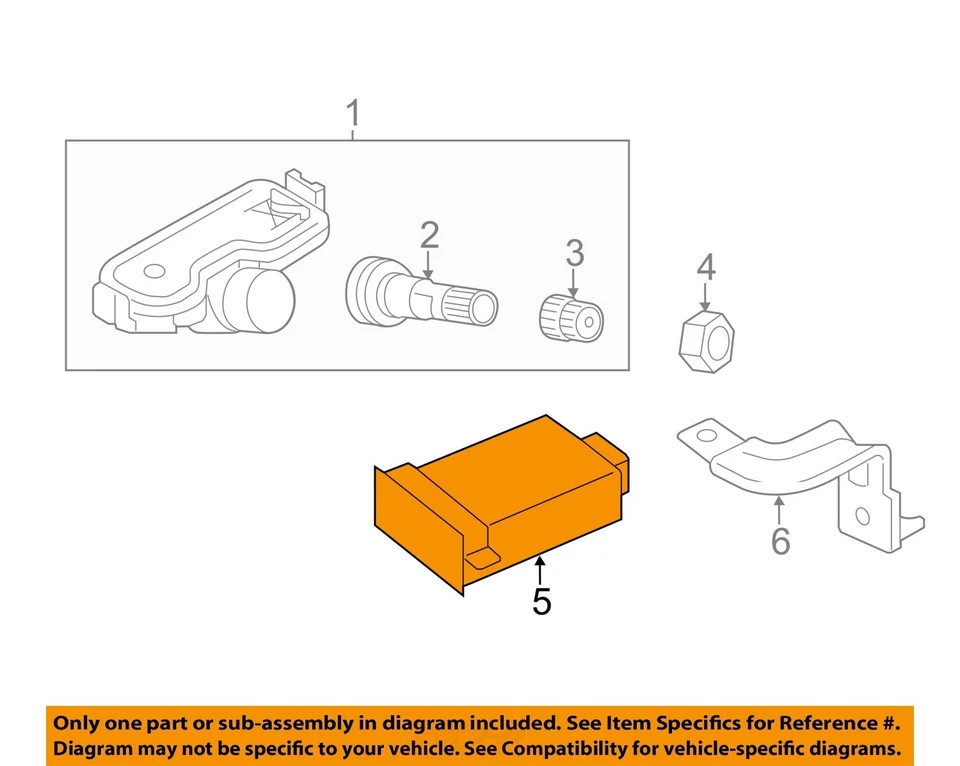 1

2

3

4

5

6

Only one part or sub-assembly in diagram included. See Item Specifics for Reference #. Diagram may not be specific to your vehicle. See Compatibility for vehicle-specific diagrams.