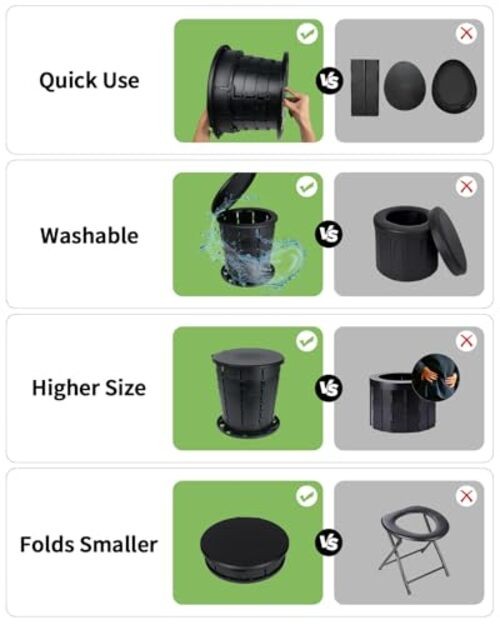 Quick Use

VS

Washable

VS

Higher Size

VS

Folds Smaller

VS