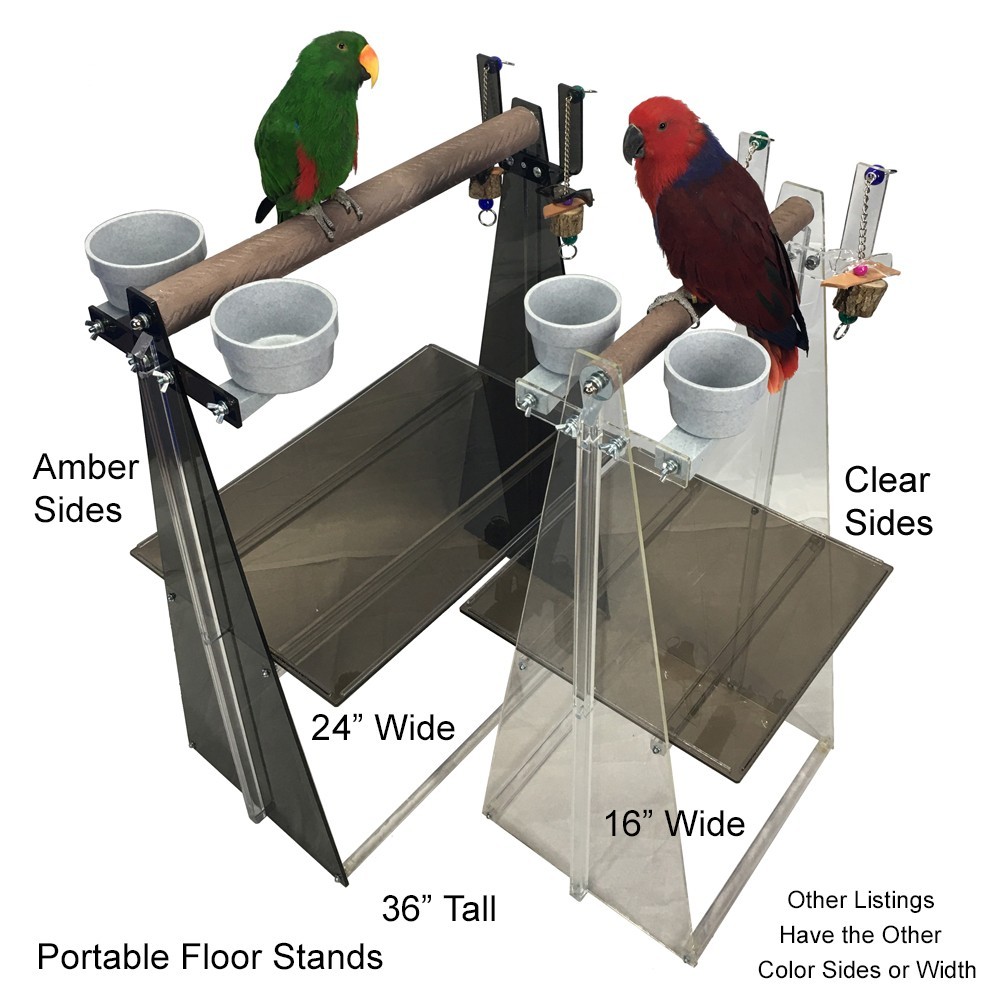 Amber Sides

Clear Sides

24” Wide

16” Wide

36” Tall

Portable Floor Stands

Other Listings Have the Other Color Sides or Width