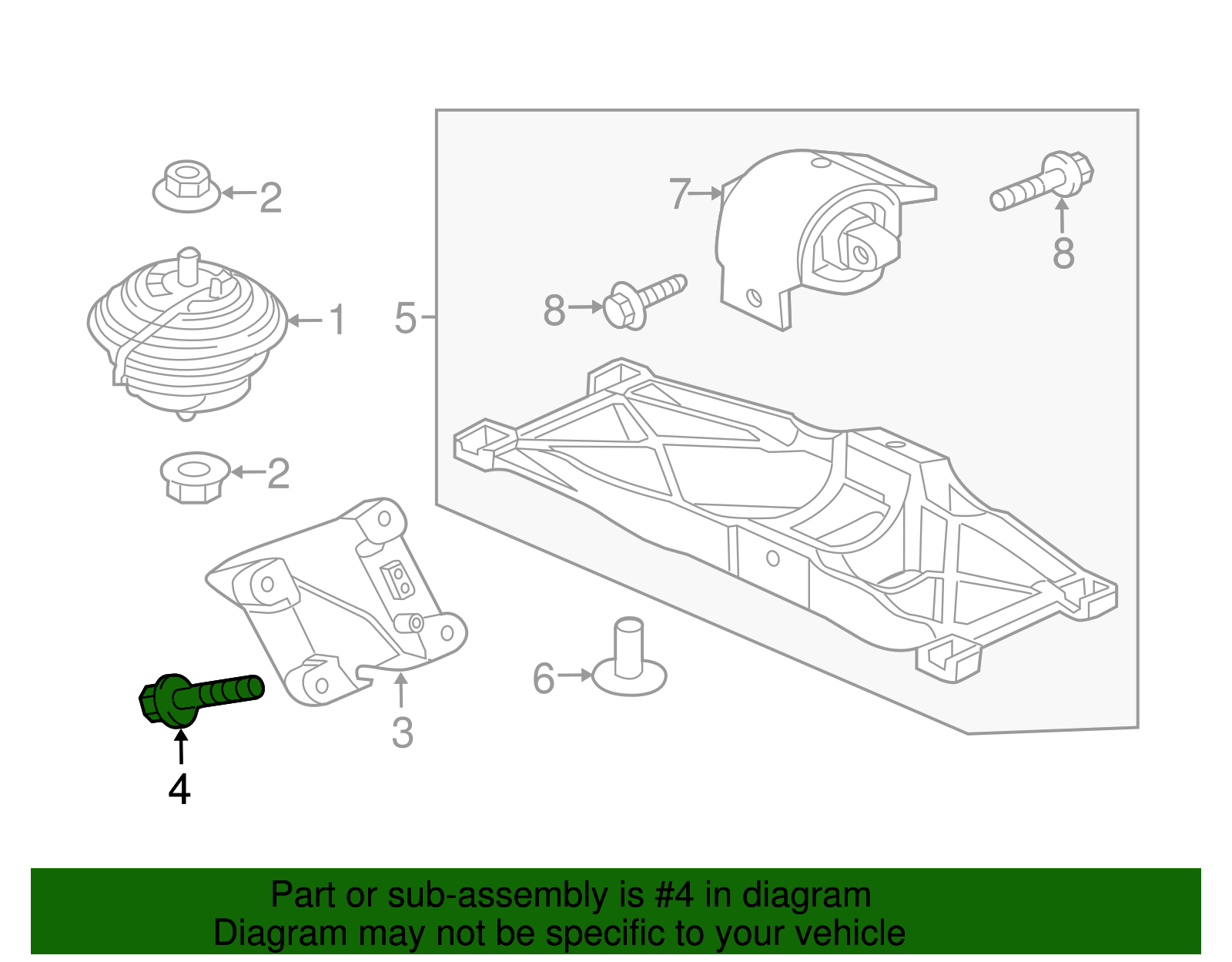 2
1
2
3
4
5
7
8
8
6

Part or sub-assembly is #4 in diagram
Diagram may not be specific to your vehicle