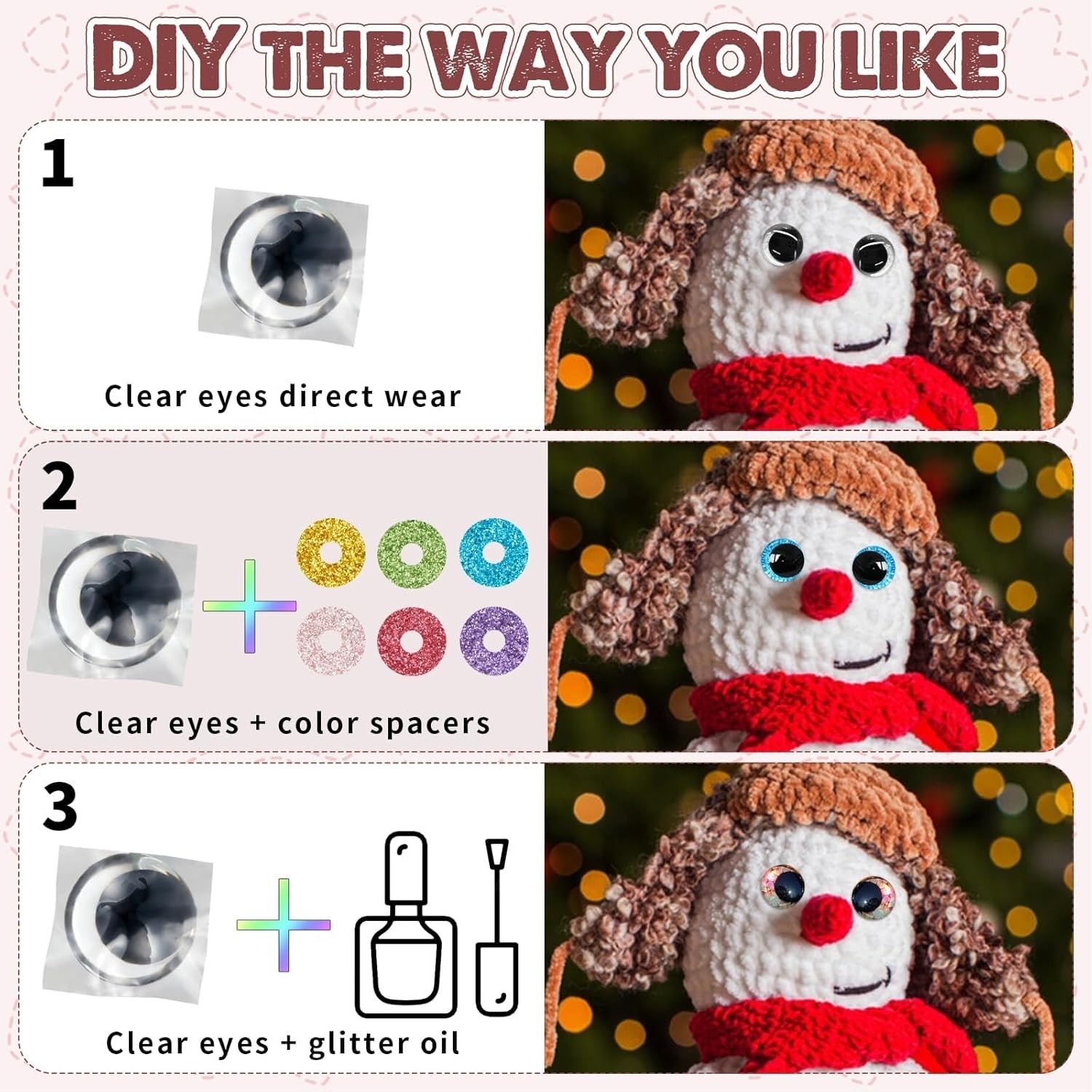 DIY THE WAY YOU LIKE

1

Clear eyes direct wear

2

Clear eyes + color spacers

3

Clear eyes + glitter oil