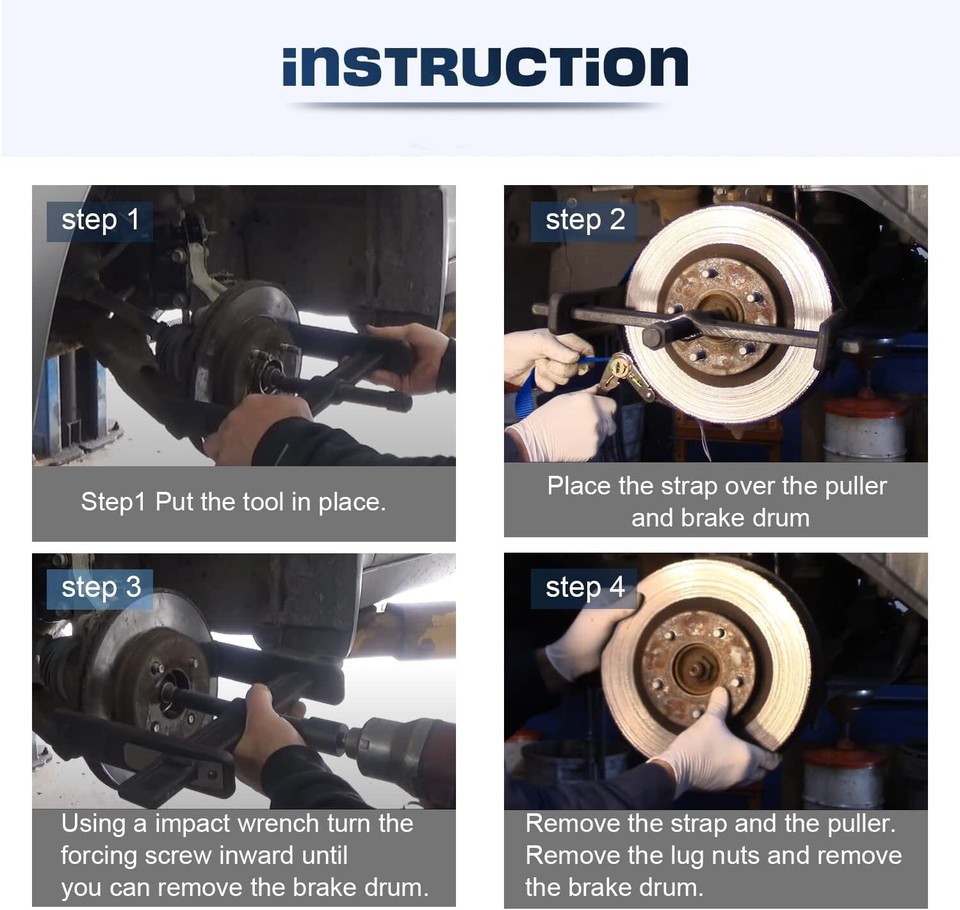 iNSTRUCTiON

step 1

Step1 Put the tool in place.

step 2

Place the strap over the puller and brake drum

step 3

Using a impact wrench turn the forcing screw inward until you can remove the brake drum.

step 4

Remove the strap and the puller. Remove the lug nuts and remove the brake drum.