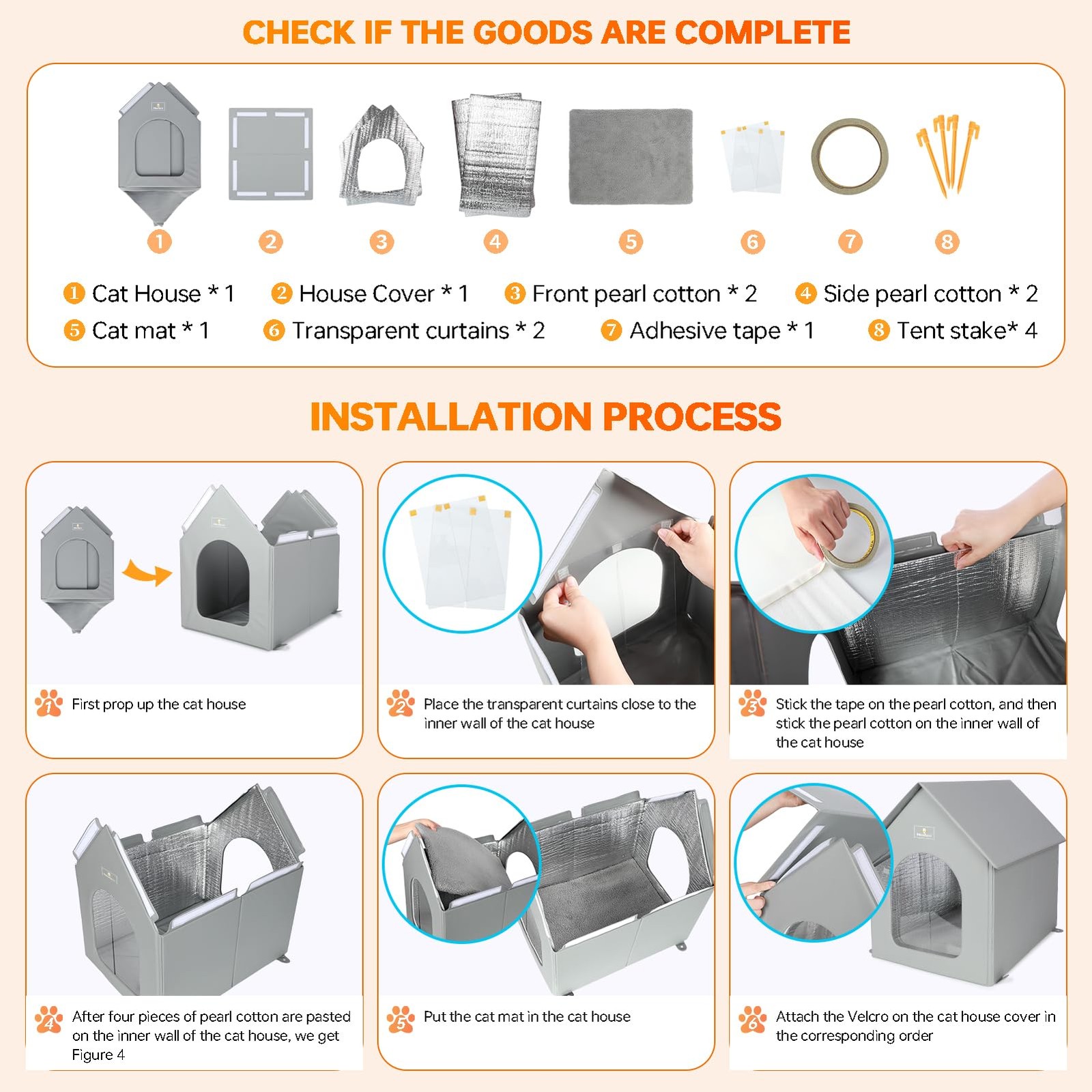 CHECK IF THE GOODS ARE COMPLETE

1 2 3 4 5 6 7 8

1 Cat House * 1
2 House Cover * 1
3 Front pearl cotton * 2
4 Side pearl cotton * 2
5 Cat mat * 1
6 Transparent curtains * 2
7 Adhesive tape * 1
8 Tent stake* 4

INSTALLATION PROCESS

1 First prop up the cat house

2 Place the transparent curtains close to the inner wall of the cat house

3 Stick the tape on the pearl cotton, and then stick the pearl cotton on the inner wall of the cat house

4 After four pieces of pearl cotton are pasted on the inner wall of the cat house, we get Figure 4

5 Put the cat mat in the cat house

6 Attach the Velcro on the cat house cover in the corresponding order