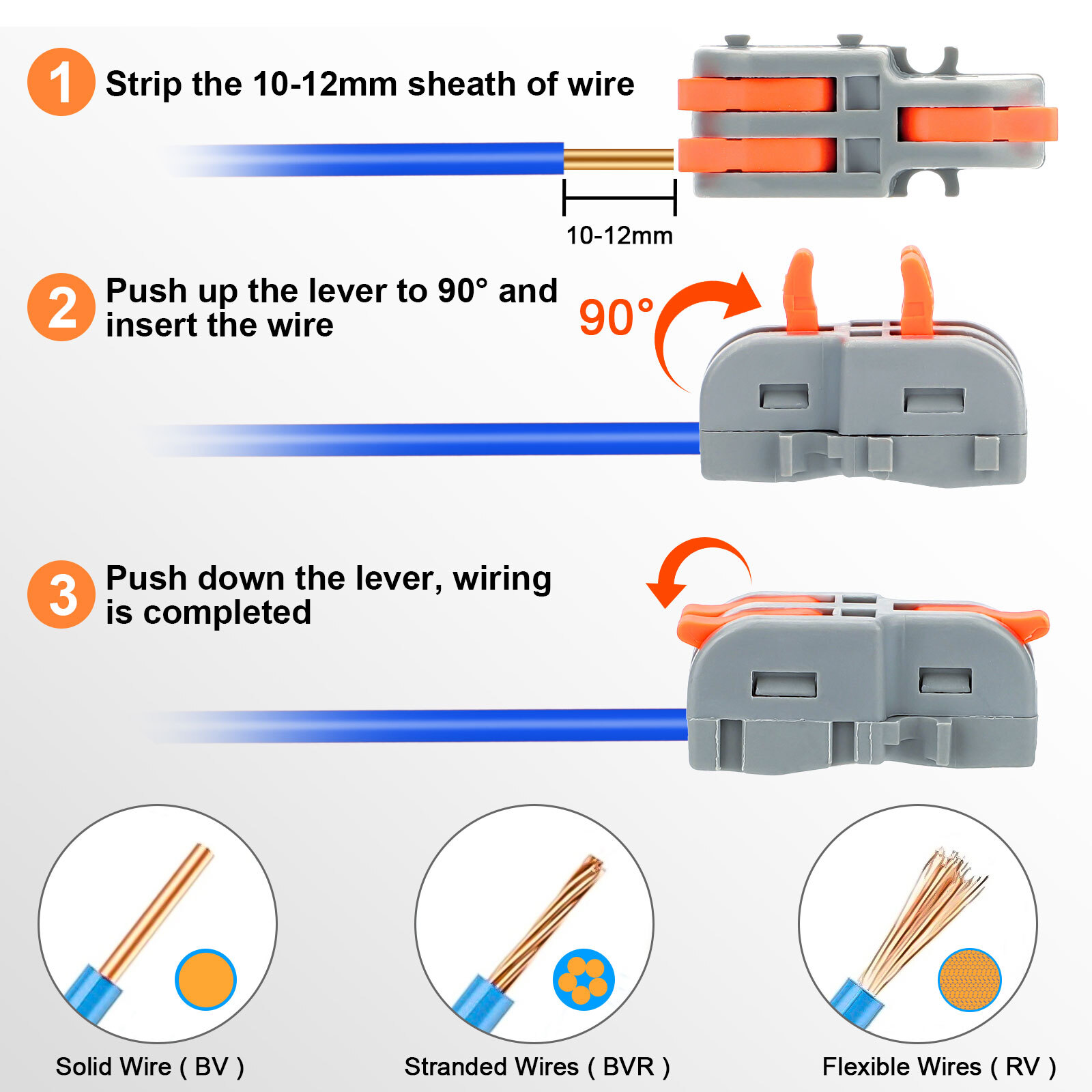 1 Strip the 10-12mm sheath of wire

10-12mm

2 Push up the lever to 90° and insert the wire

90°

3 Push down the lever, wiring is completed

Solid Wire ( BV )

Stranded Wires ( BVR )

Flexible Wires ( RV )