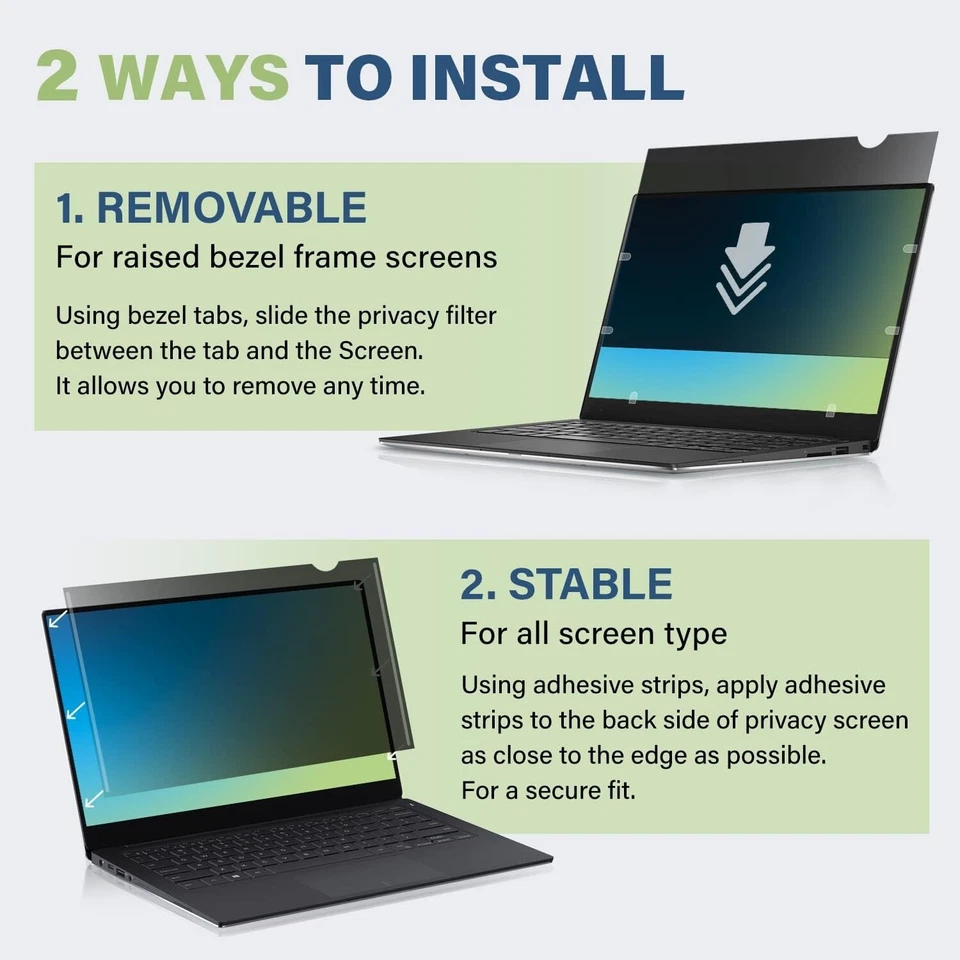 2 WAYS TO INSTALL

1. REMOVABLE

For raised bezel frame screens

Using bezel tabs, slide the privacy filter between the tab and the Screen. It allows you to remove any time.

2. STABLE

For all screen type

Using adhesive strips, apply adhesive strips to the back side of privacy screen as close to the edge as possible. For a secure fit.