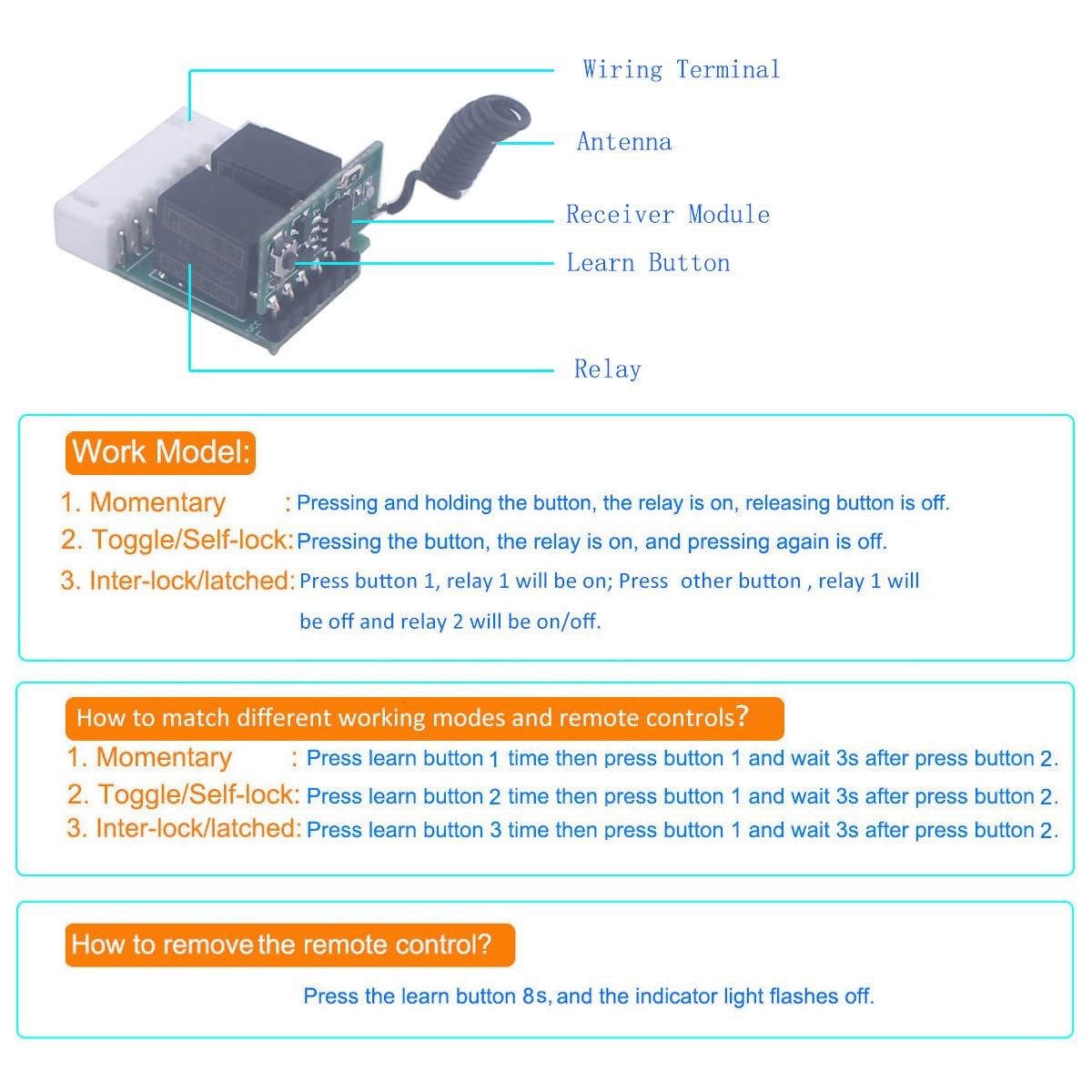 Wiring Terminal

Antenna

Receiver Module

Learn Button

Relay

Work Model:

1. Momentary : Pressing and holding the button, the relay is on, releasing button is off.

2. Toggle/Self-lock: Pressing the button, the relay is on, and pressing again is off.

3. Inter-lock/latched: Press button 1, relay 1 will be on; Press other button , relay 1 will be off and relay 2 will be on/off.

How to match different working modes and remote controls?

1. Momentary : Press learn button 1 time then press button 1 and wait 3s after press button 2.

2. Toggle/Self-lock: Press learn button 2 time then press button 1 and wait 3s after press button 2.

3. Inter-lock/latched: Press learn button 3 time then press button 1 and wait 3s after press button 2.

How to remove the remote control?

Press the learn button 8s, and the indicator light flashes off.