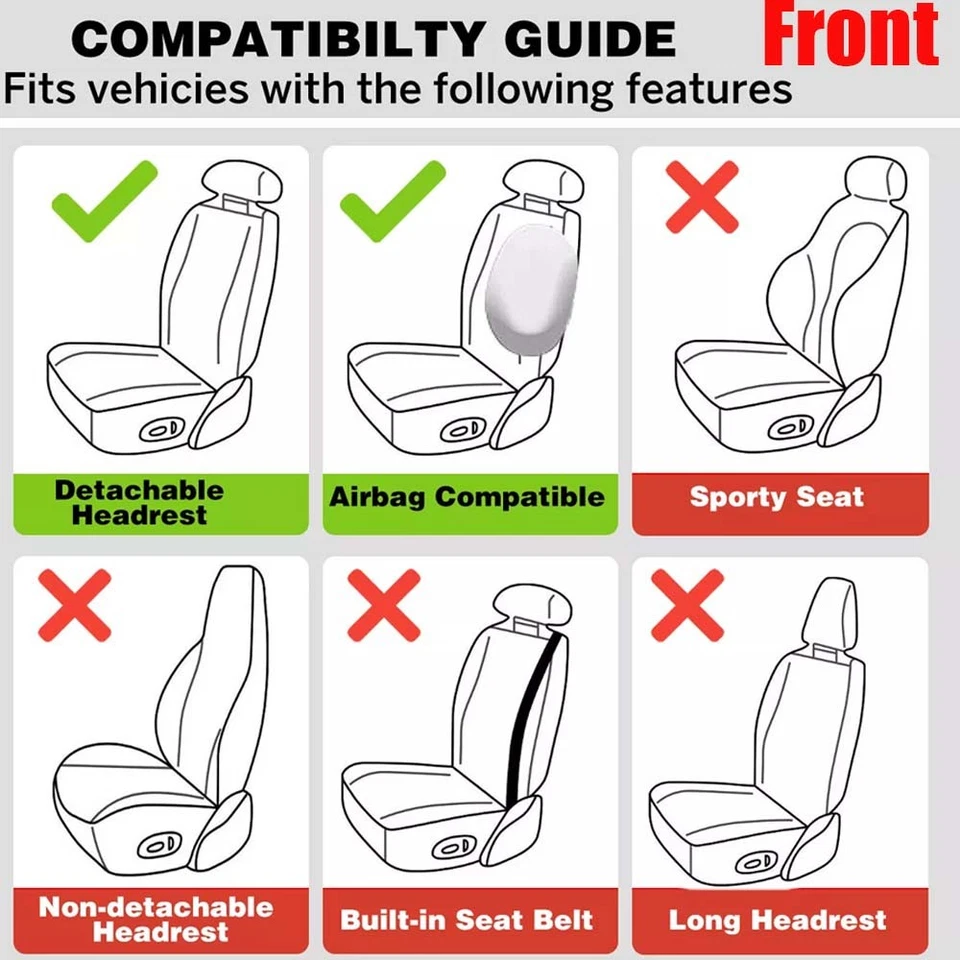 COMPATIBILTY GUIDE Front
Fits vehicies with the following features

Detachable Headrest

Airbag Compatible

Sporty Seat

Non-detachable Headrest

Built-in Seat Belt

Long Headrest