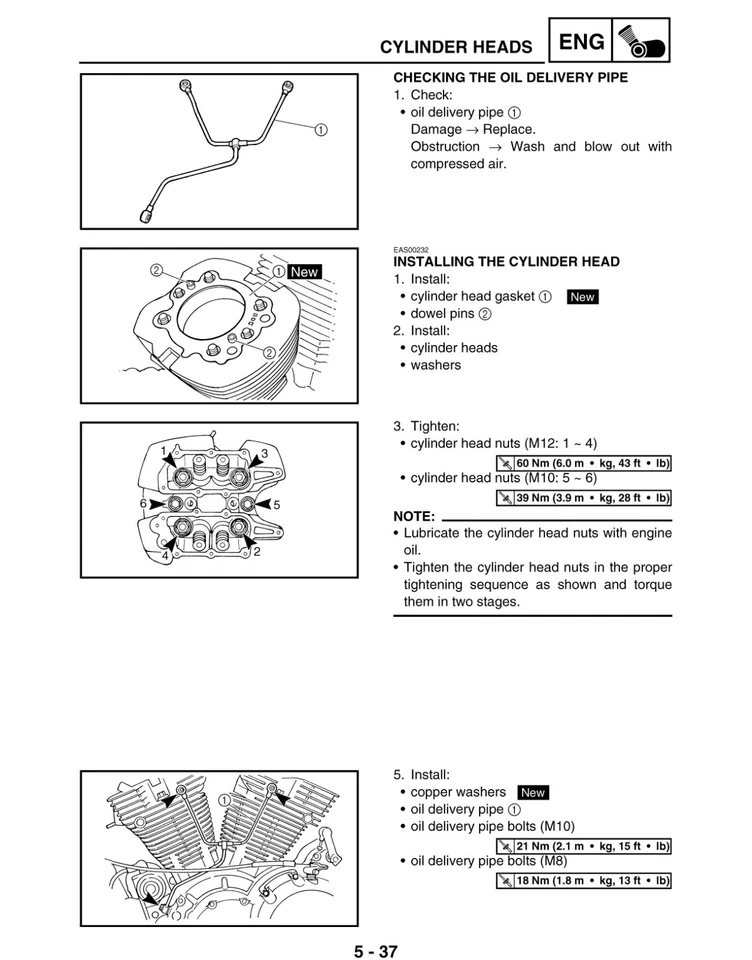 CYLINDER HEADS ENG

①

CHECKING THE OIL DELIVERY PIPE
1. Check:
• oil delivery pipe ①
Damage → Replace.
Obstruction → Wash and blow out with compressed air.

② ① New ②

EAS00232
INSTALLING THE CYLINDER HEAD
1. Install:
• cylinder head gasket ① New
• dowel pins ②
2. Install:
• cylinder heads
• washers

1 3 6 5 4 2

3. Tighten:
• cylinder head nuts (M12: 1 ~ 4)
60 Nm (6.0 m • kg, 43 ft • lb)
• cylinder head nuts (M10: 5 ~ 6)
39 Nm (3.9 m • kg, 28 ft • lb)

NOTE:
• Lubricate the cylinder head nuts with engine oil.
• Tighten the cylinder head nuts in the proper tightening sequence as shown and torque them in two stages.

①

5. Install:
• copper washers New
• oil delivery pipe ①
• oil delivery pipe bolts (M10)
21 Nm (2.1 m • kg, 15 ft • lb)
• oil delivery pipe bolts (M8)
18 Nm (1.8 m • kg, 13 ft • lb)

5 - 37