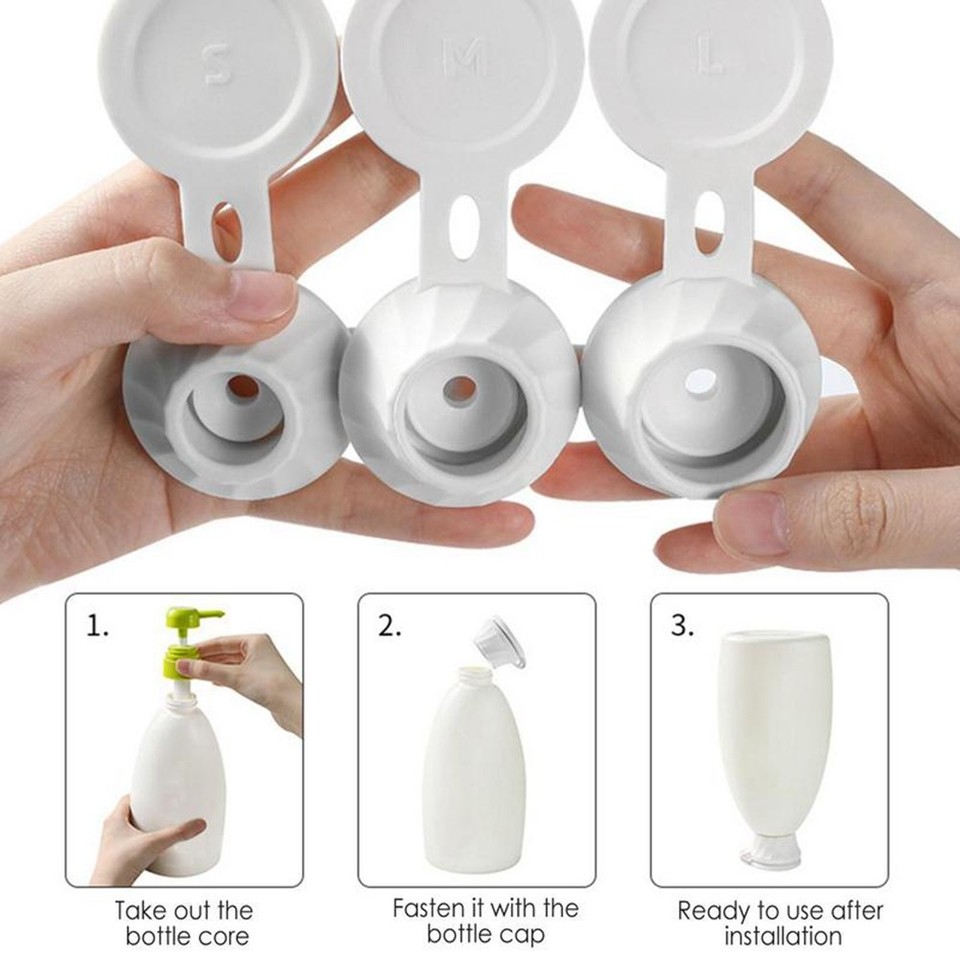 S

M

L

1.

Take out the bottle core

2.

Fasten it with the bottle cap

3.

Ready to use after installation