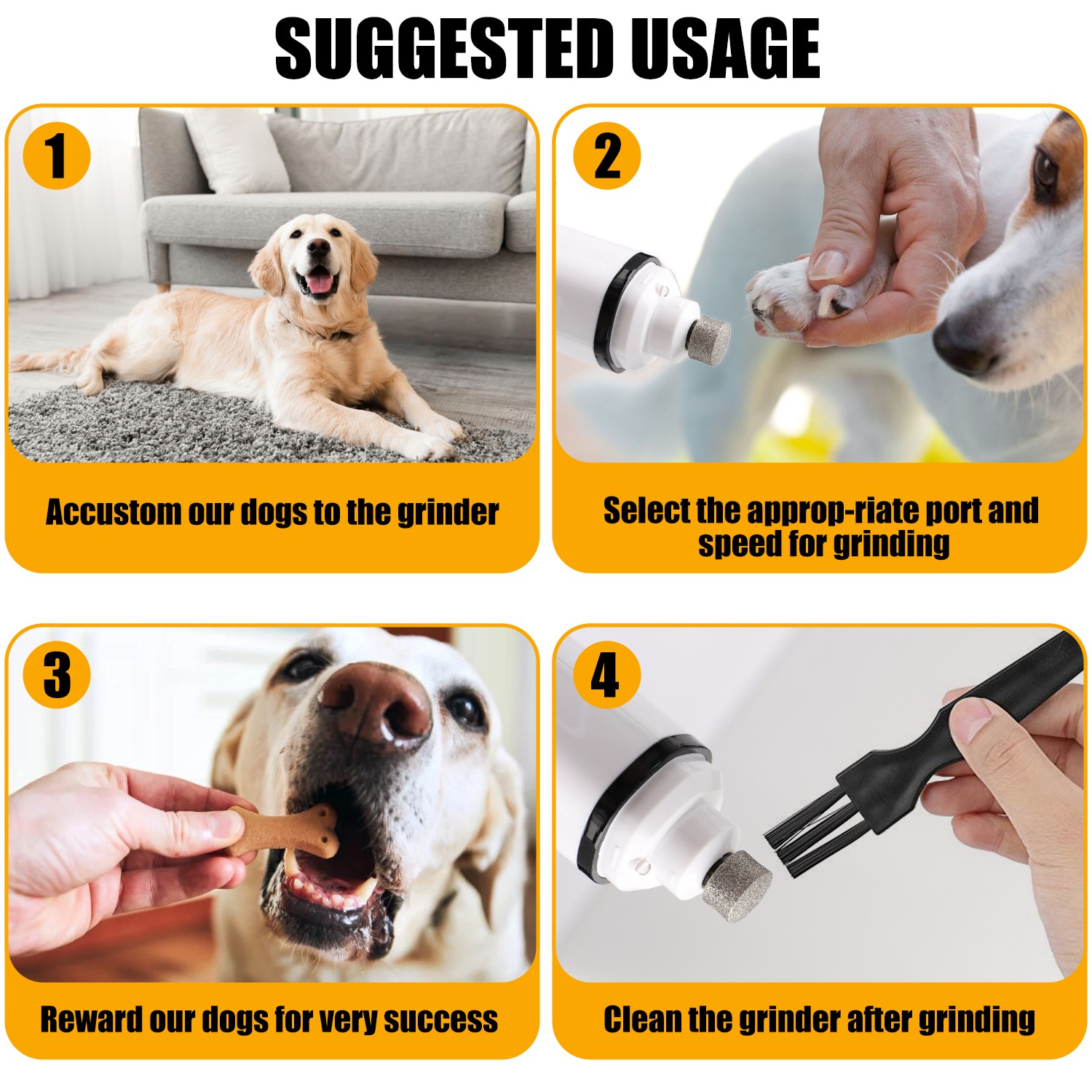 SUGGESTED USAGE

1

Accustom our dogs to the grinder

2

Select the approp-riate port and speed for grinding

3

Reward our dogs for very success

4

Clean the grinder after grinding