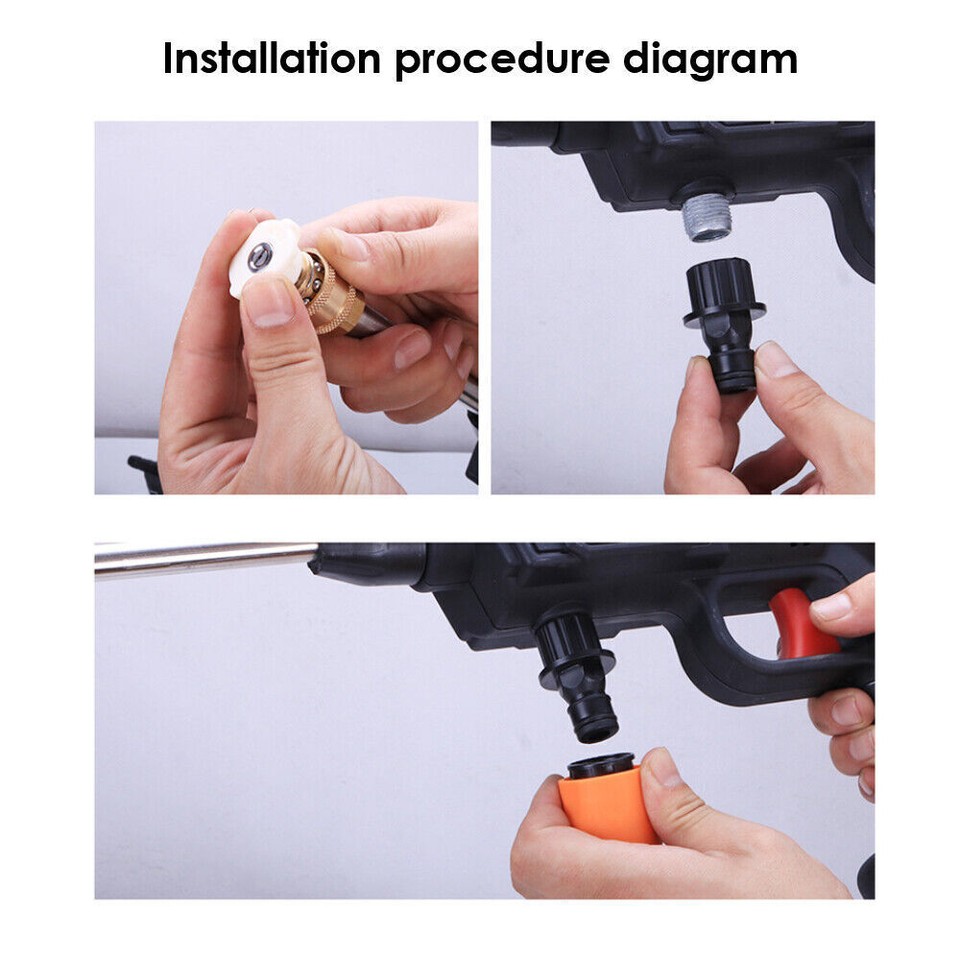 Installation procedure diagram