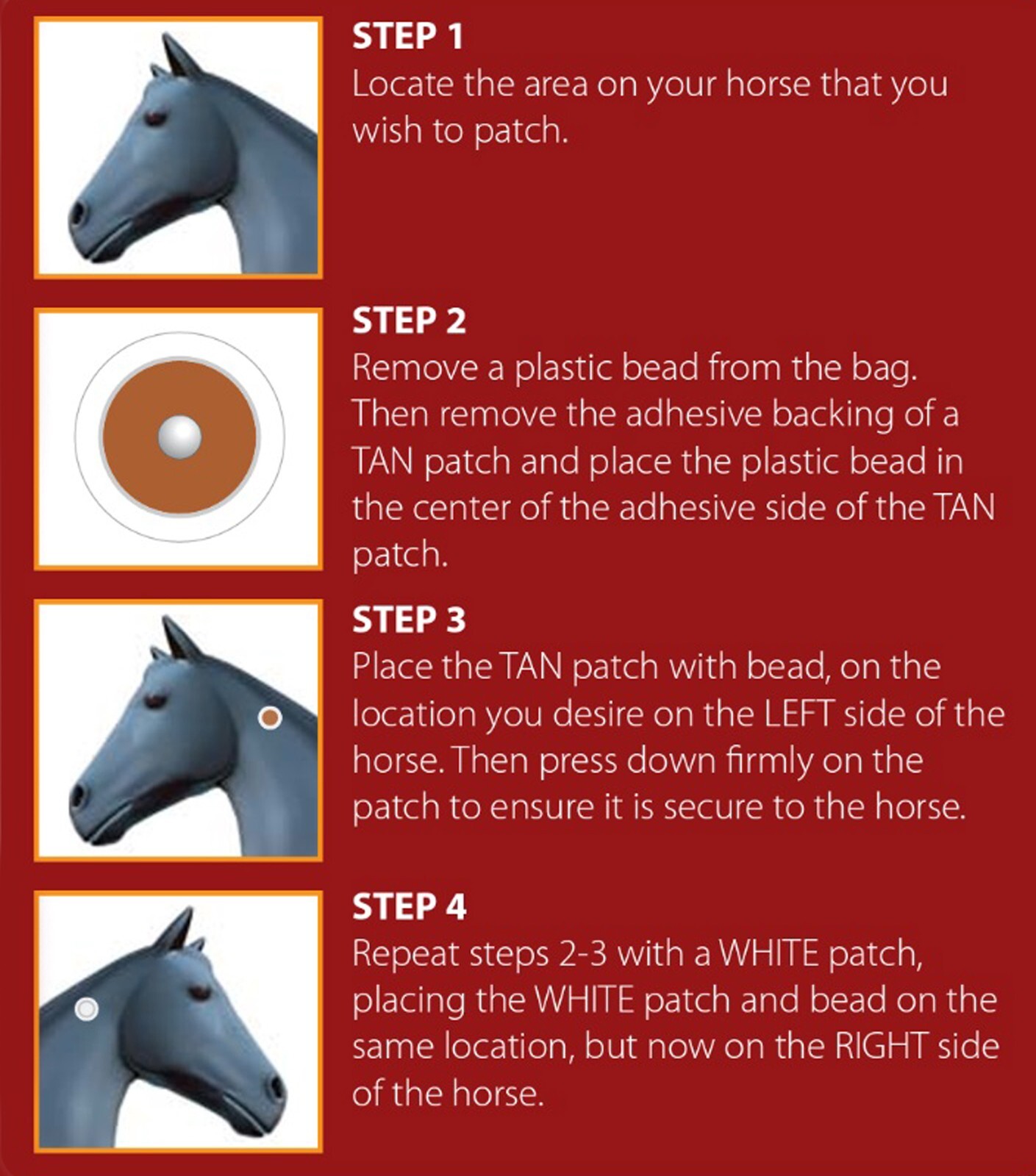 STEP 1
Locate the area on your horse that you wish to patch.

STEP 2
Remove a plastic bead from the bag. Then remove the adhesive backing of a TAN patch and place the plastic bead in the center of the adhesive side of the TAN patch.

STEP 3
Place the TAN patch with bead, on the location you desire on the LEFT side of the horse. Then press down firmly on the patch to ensure it is secure to the horse.

STEP 4
Repeat steps 2-3 with a WHITE patch, placing the WHITE patch and bead on the same location, but now on the RIGHT side of the horse.