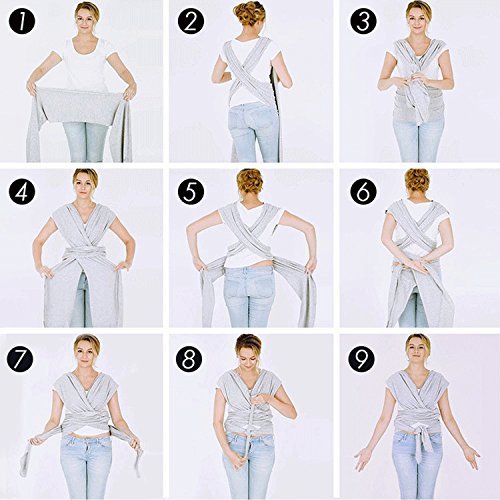 1
2
3
4
5
6
7
8
9