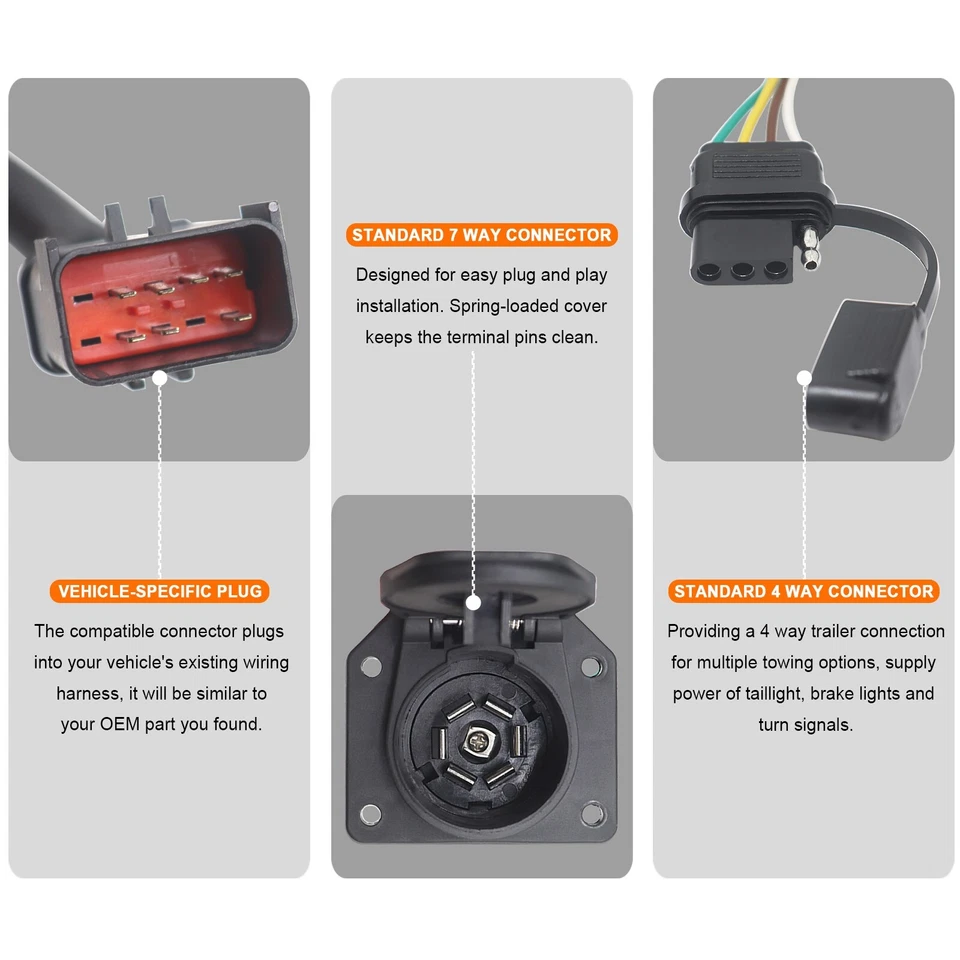 VEHICLE-SPECIFIC PLUG

The compatible connector plugs into your vehicle's existing wiring harness, it will be similar to your OEM part you found.

STANDARD 7 WAY CONNECTOR

Designed for easy plug and play installation. Spring-loaded cover keeps the terminal pins clean.

STANDARD 4 WAY CONNECTOR

Providing a 4 way trailer connection for multiple towing options, supply power of taillight, brake lights and turn signals.