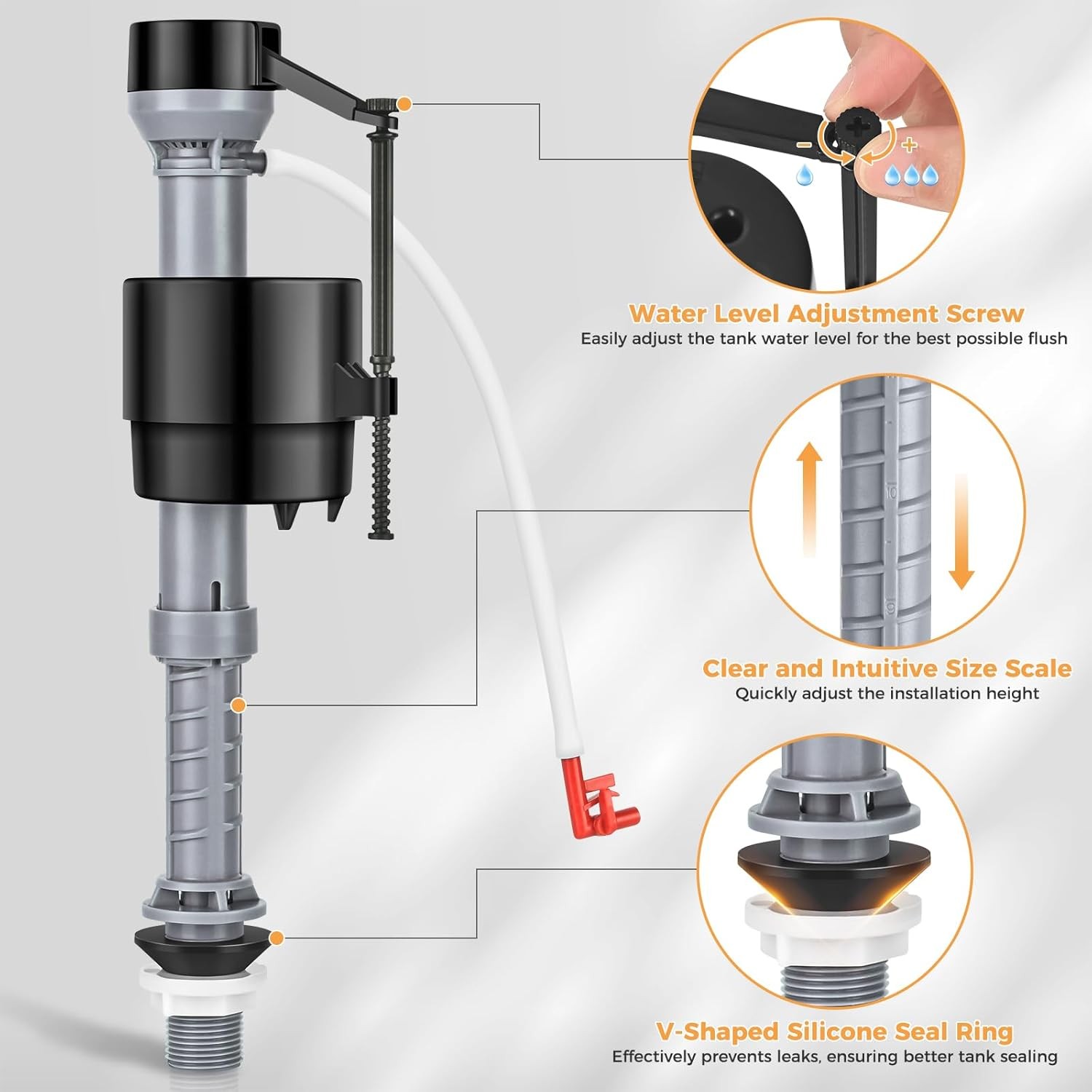 −
+

Water Level Adjustment Screw
Easily adjust the tank water level for the best possible flush

10
9

Clear and Intuitive Size Scale
Quickly adjust the installation height

V-Shaped Silicone Seal Ring
Effectively prevents leaks, ensuring better tank sealing