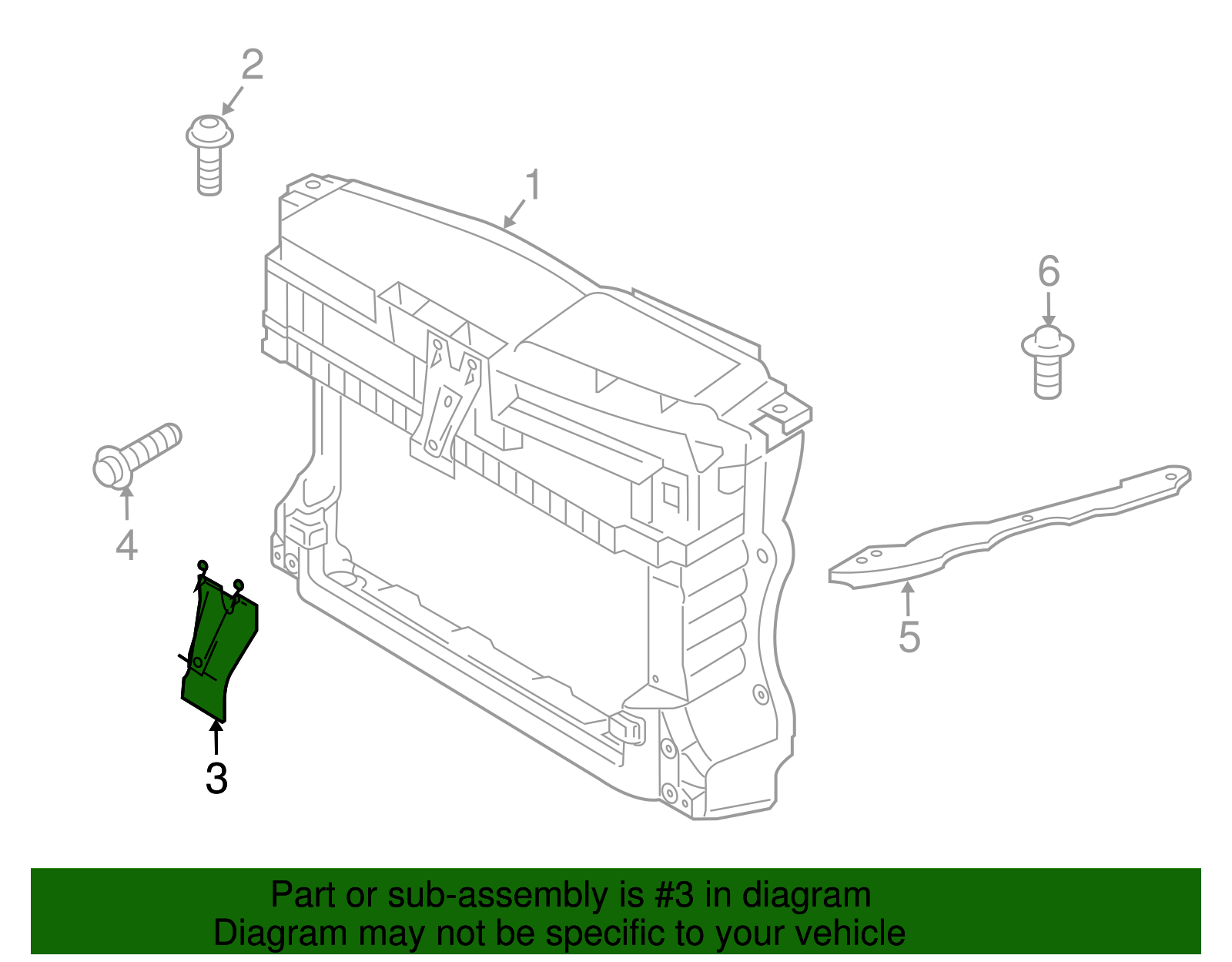 2

1

6

4

5

3

Part or sub-assembly is #3 in diagram
Diagram may not be specific to your vehicle