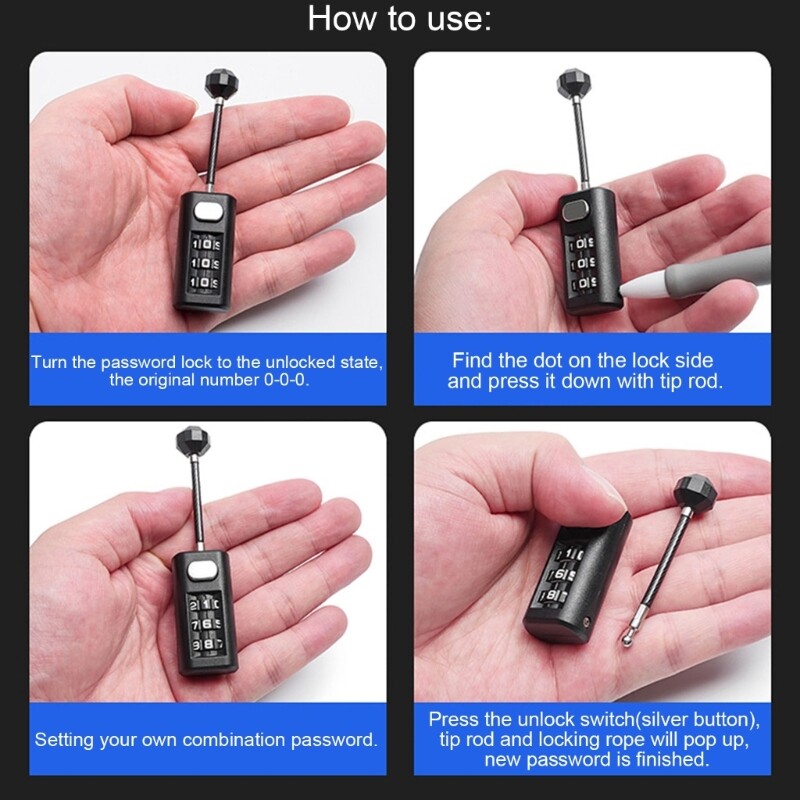 How to use:

Turn the password lock to the unlocked state, the original number 0-0-0.

Find the dot on the lock side and press it down with tip rod.

Setting your own combination password.

Press the unlock switch(silver button), tip rod and locking rope will pop up, new password is finished.