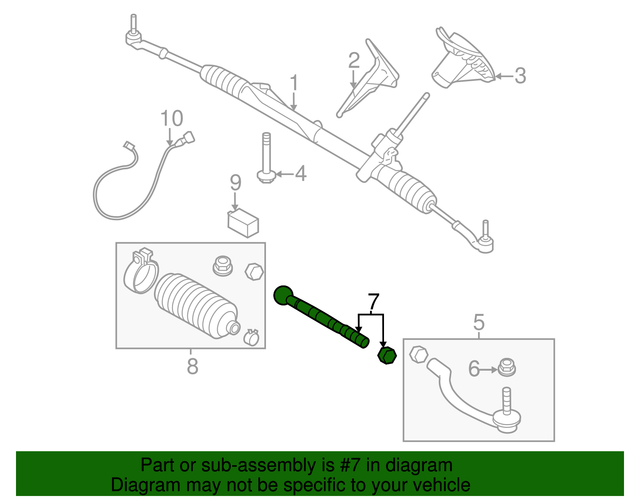 1
2
3
10
4
9
7
5
6
8

Part or sub-assembly is #7 in diagram
Diagram may not be specific to your vehicle