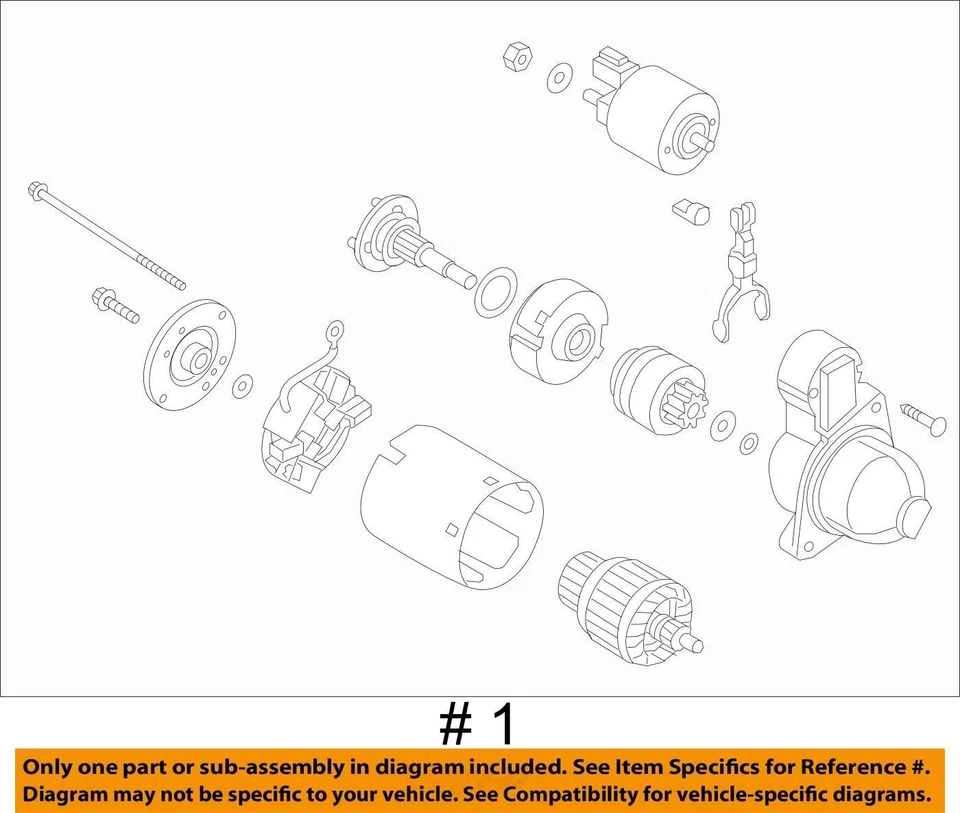 # 1

Only one part or sub-assembly in diagram included. See Item Specifics for Reference #. Diagram may not be specific to your vehicle. See Compatibility for vehicle-specific diagrams.