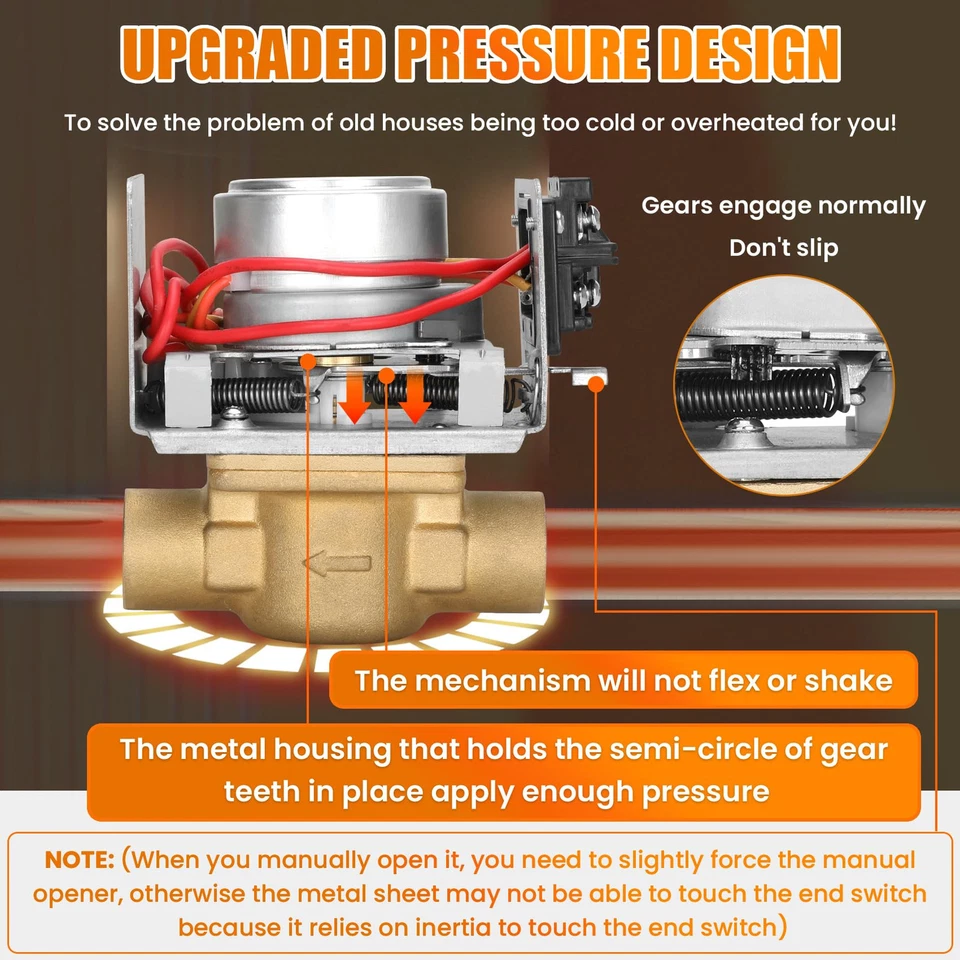 UPGRADED PRESSURE DESIGN

To solve the problem of old houses being too cold or overheated for you!

Gears engage normally
Don't slip

The mechanism will not flex or shake

The metal housing that holds the semi-circle of gear teeth in place apply enough pressure

NOTE: (When you manually open it, you need to slightly force the manual opener, otherwise the metal sheet may not be able to touch the end switch because it relies on inertia to touch the end switch)