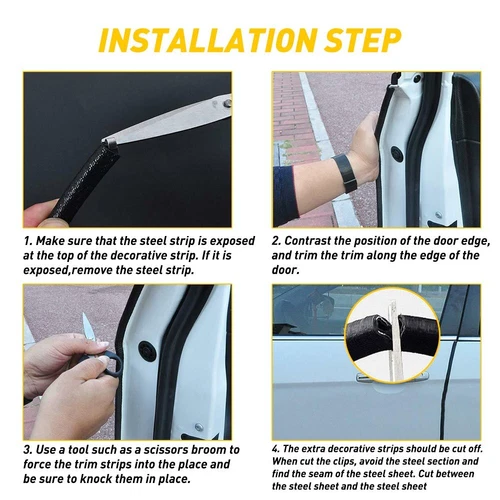 INSTALLATION STEP

1. Make sure that the steel strip is exposed at the top of the decorative strip. If it is exposed,remove the steel strip.

2. Contrast the position of the door edge, and trim the trim along the edge of the door.

3. Use a tool such as a scissors broom to force the trim strips into the place and be sure to knock them in place.

4. The extra decorative strips should be cut off. When cut the clips, avoid the steel section and find the seam of the steel sheet. Cut between the steel sheet and the steel sheet