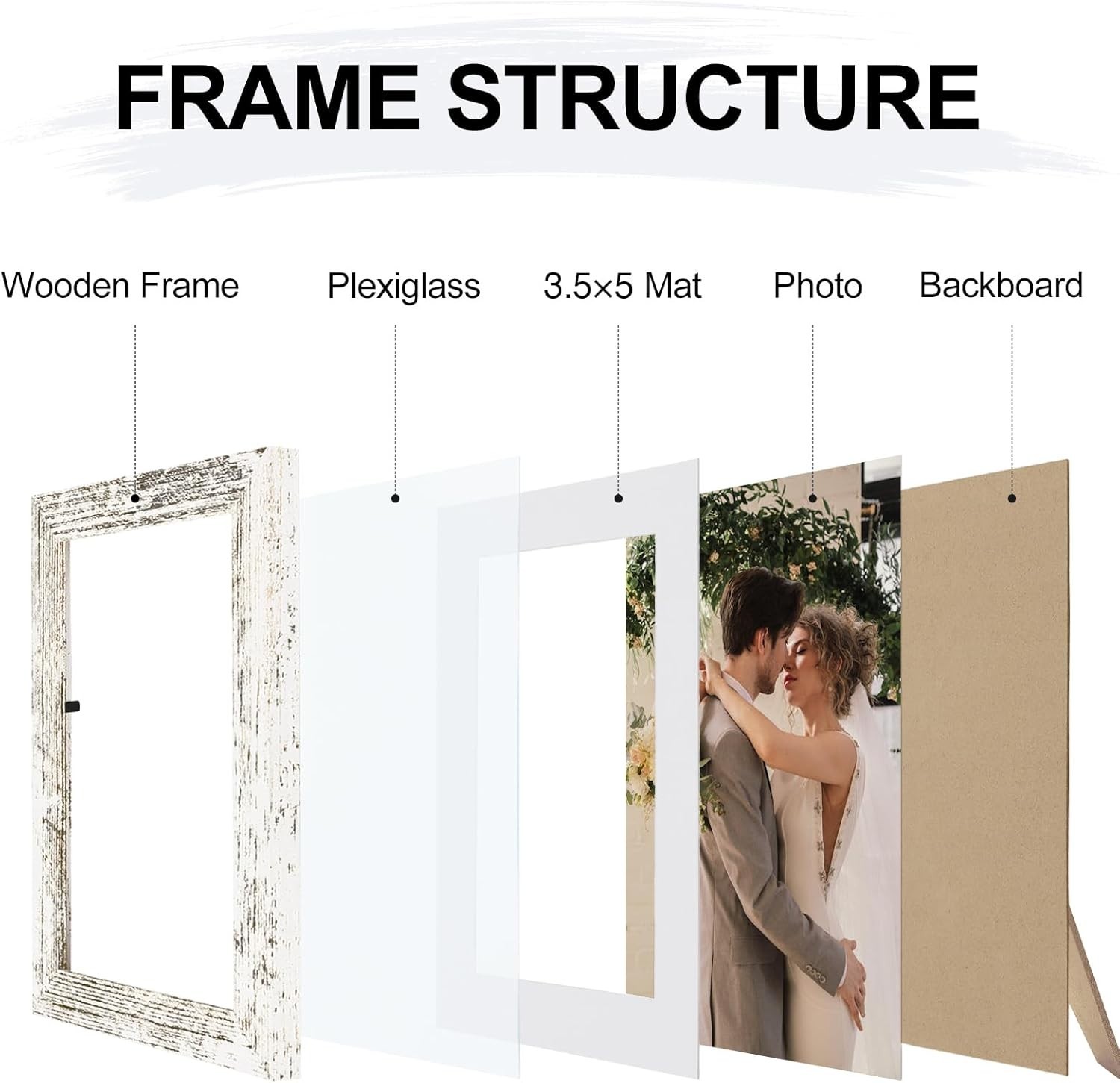 FRAME STRUCTURE

Wooden Frame

Plexiglass

3.5×5 Mat

Photo

Backboard