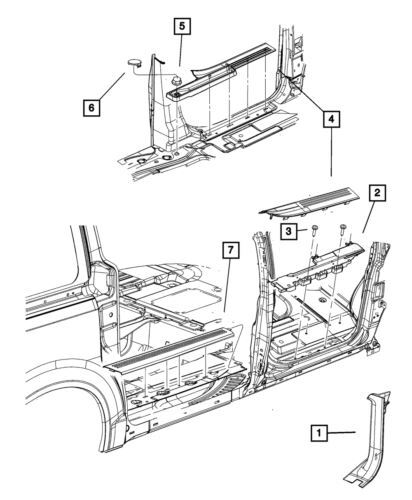 5
6
4
2
3
7
1