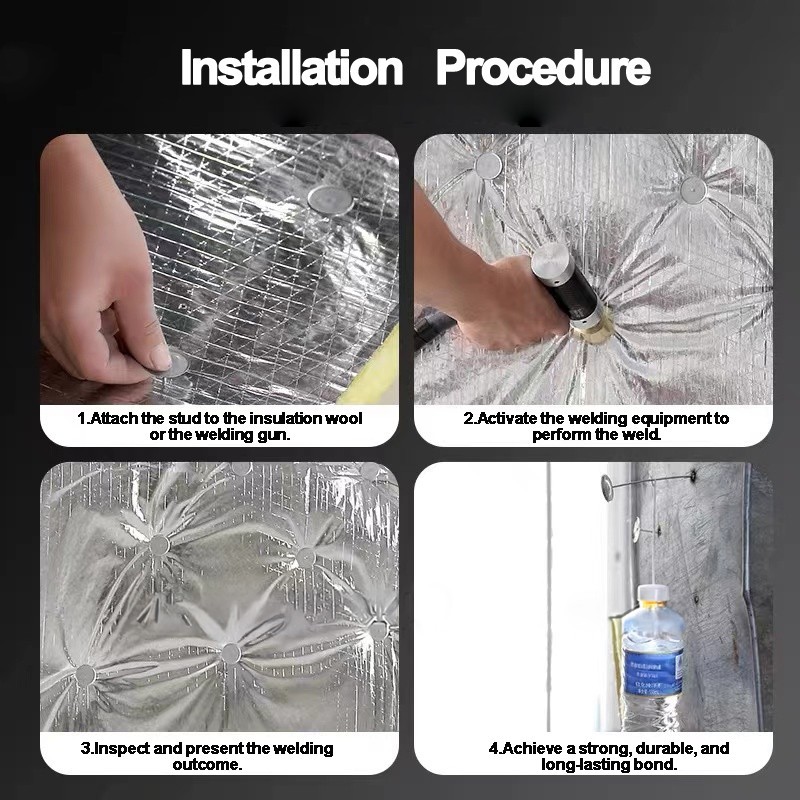 Installation Procedure

1.Attach the stud to the insulation wool or the welding gun.

2.Activate the welding equipment to perform the weld.

3.Inspect and present the welding outcome.

4.Achieve a strong, durable, and long-lasting bond.