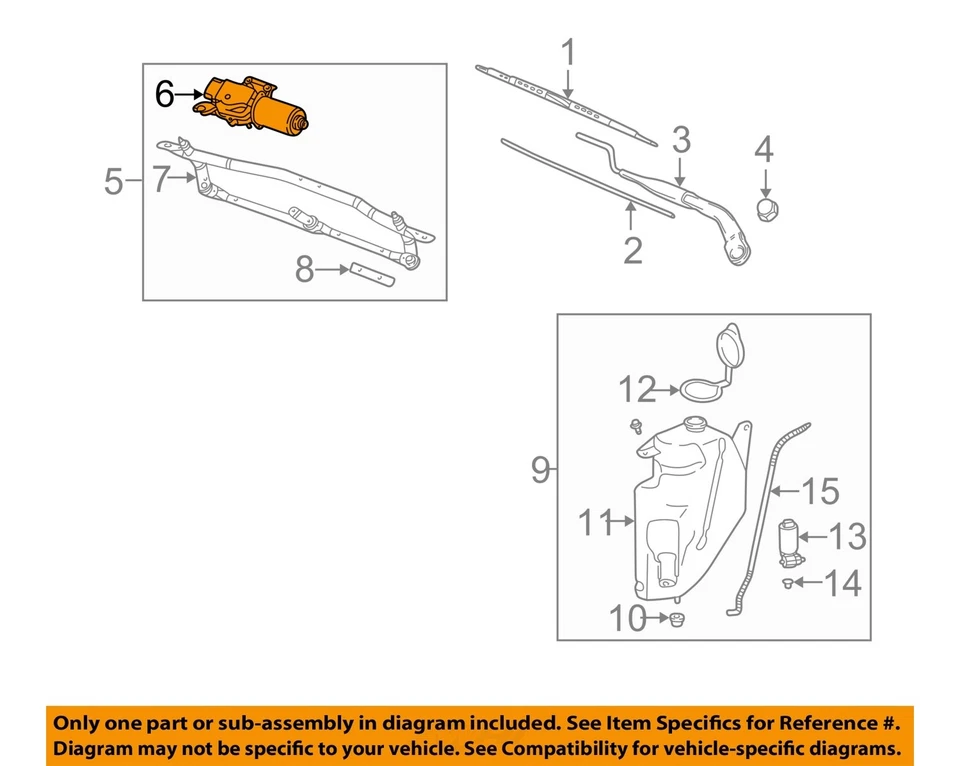 6
5
7
8
1
3
4
2
12
9
11
15
13
14
10

Only one part or sub-assembly in diagram included. See Item Specifics for Reference #.
Diagram may not be specific to your vehicle. See Compatibility for vehicle-specific diagrams.