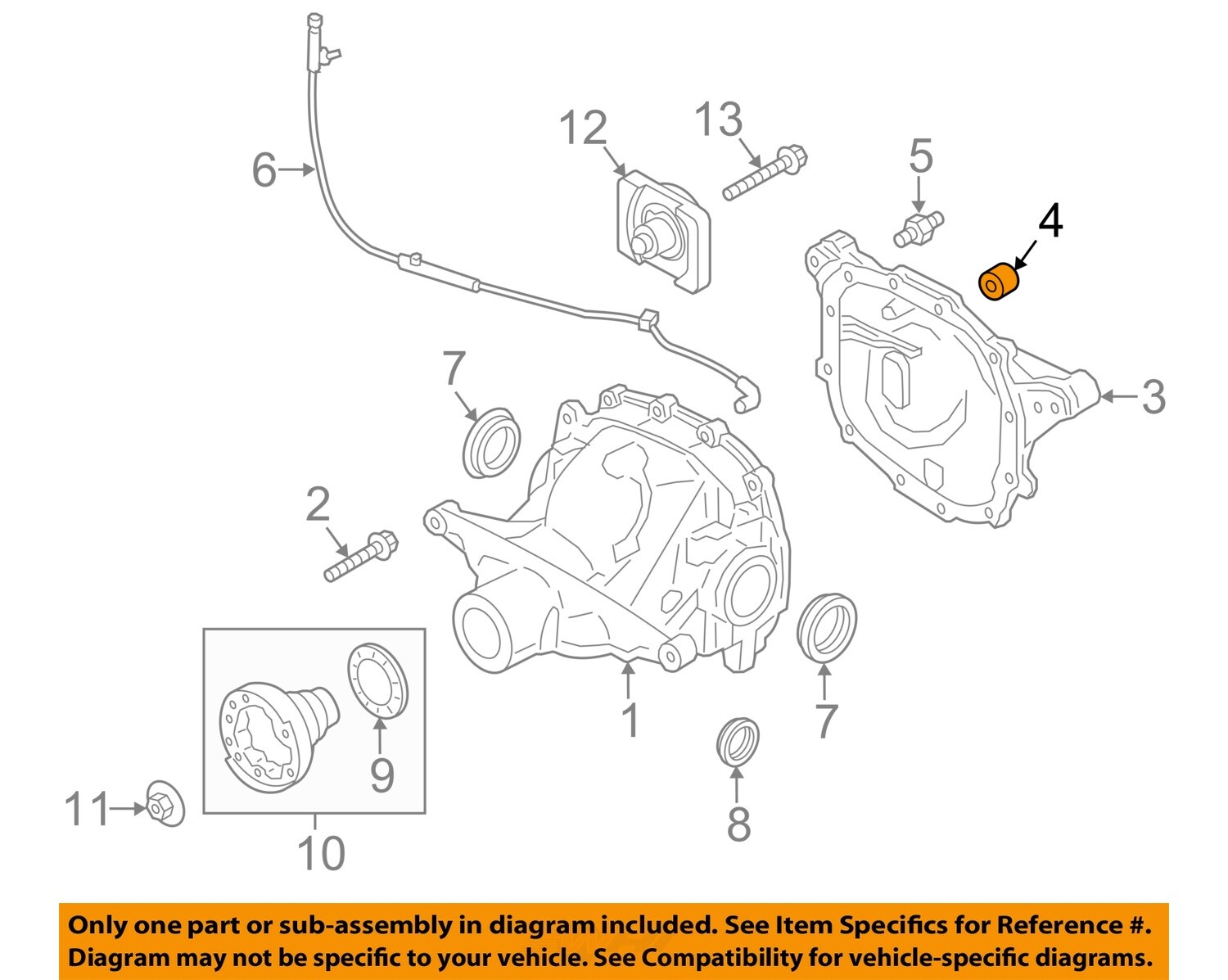 6
12
13
5
4
3
7
2
1
7
9
10
11
8

Only one part or sub-assembly in diagram included. See Item Specifics for Reference #.
Diagram may not be specific to your vehicle. See Compatibility for vehicle-specific diagrams.