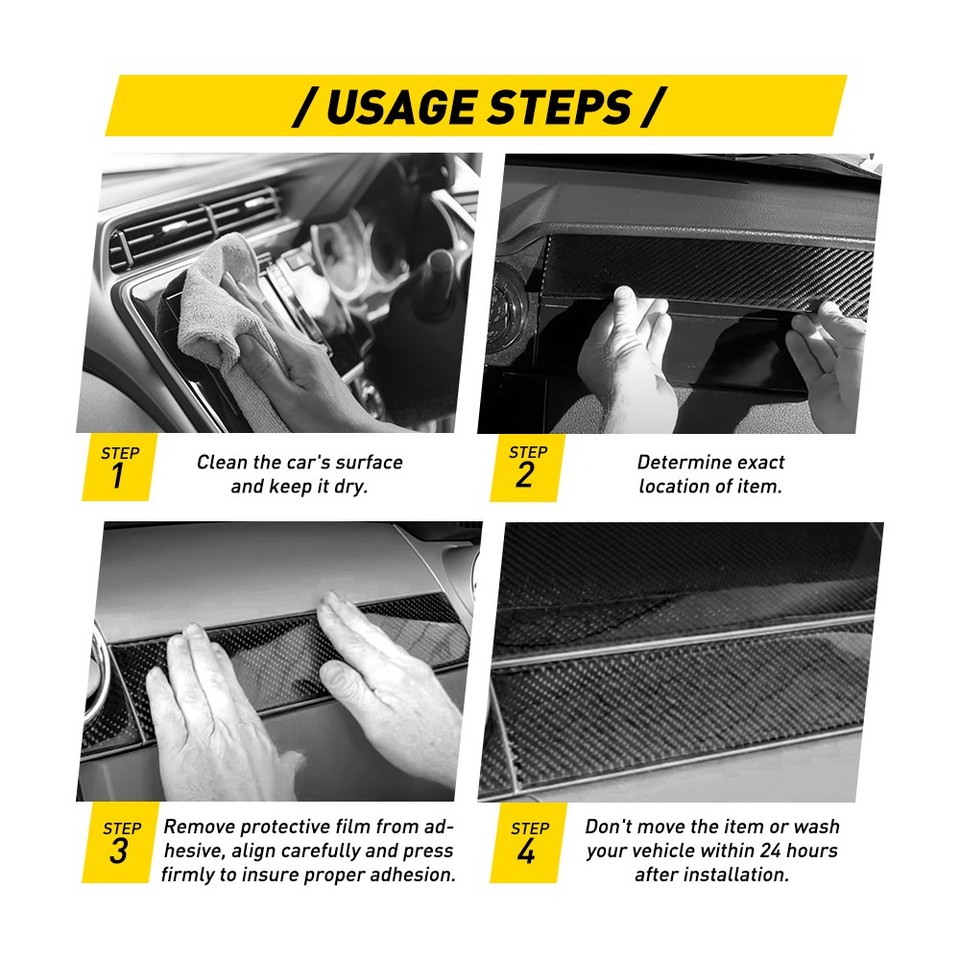 / USAGE STEPS /

STEP 1
Clean the car's surface and keep it dry.

STEP 2
Determine exact location of item.

STEP 3
Remove protective film from adhesive, align carefully and press firmly to insure proper adhesion.

STEP 4
Don't move the item or wash your vehicle within 24 hours after installation.