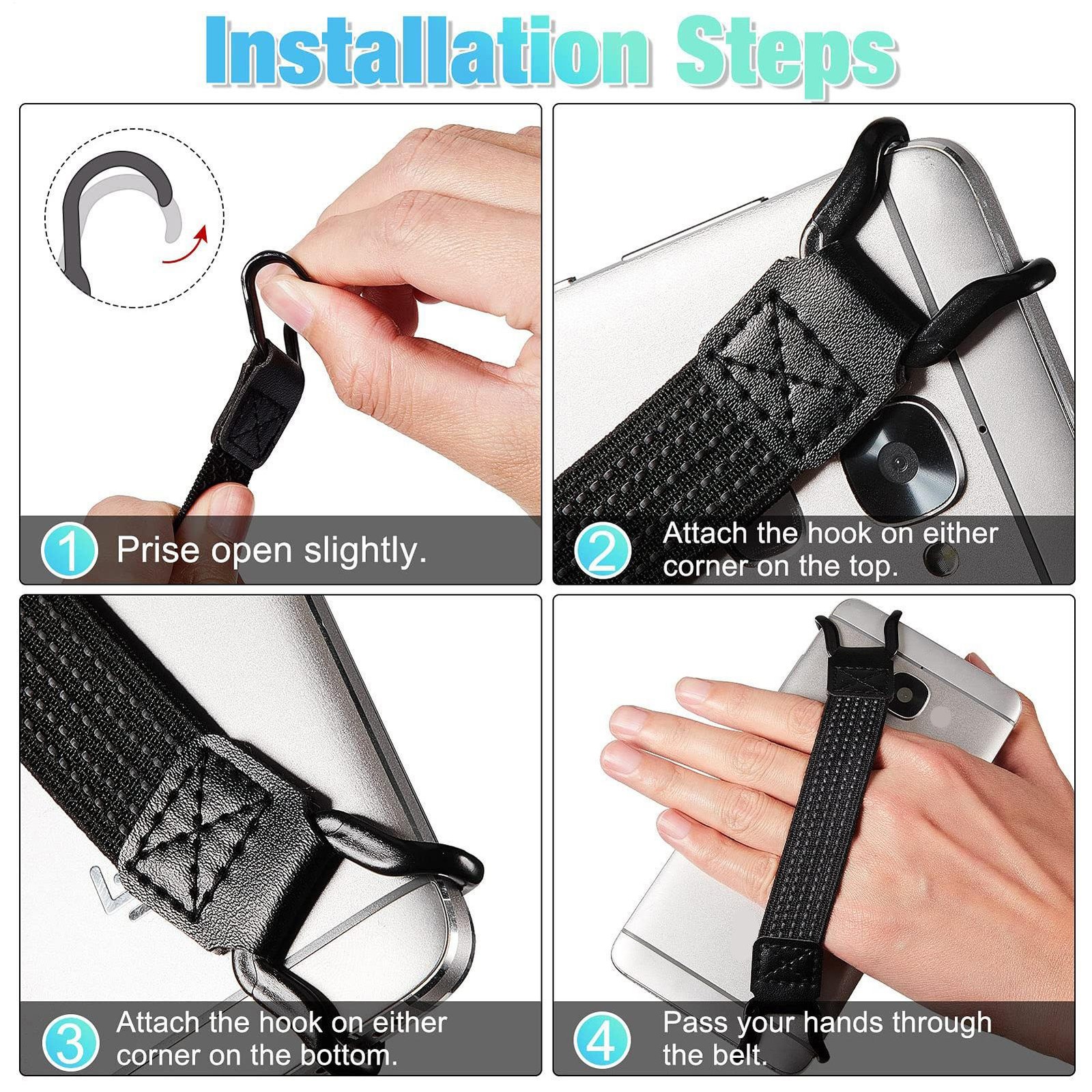 Installation Steps

1 Prise open slightly.

2 Attach the hook on either corner on the top.

3 Attach the hook on either corner on the bottom.

4 Pass your hands through the belt.