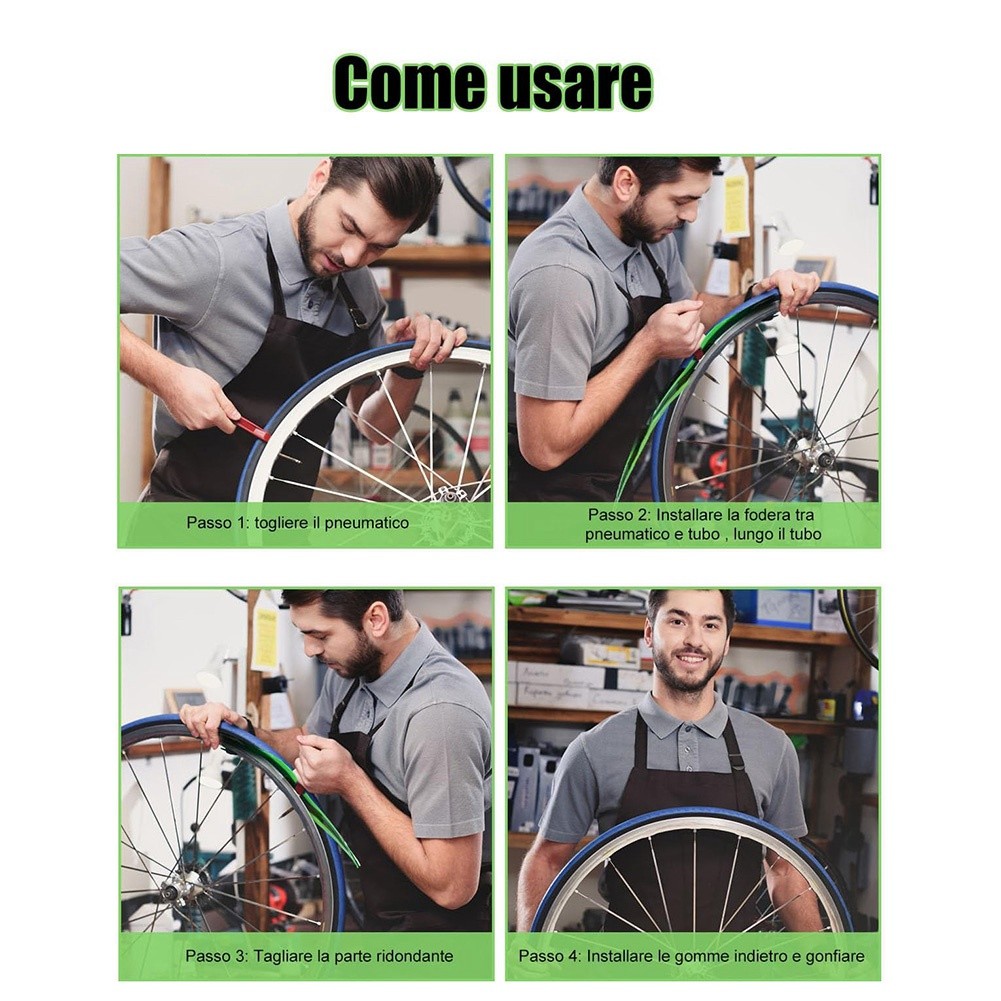 Come usare

Passo 1: togliere il pneumatico

Passo 2: Installare la fodera tra pneumatico e tubo , lungo il tubo

Passo 3: Tagliare la parte ridondante

Passo 4: Installare le gomme indietro e gonfiare