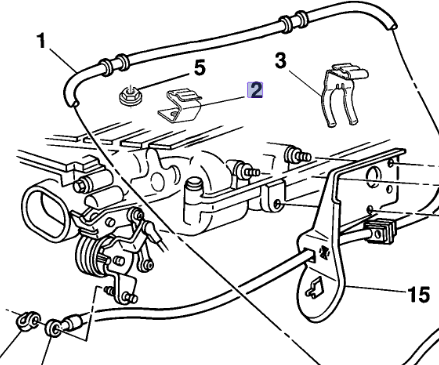 1
5
2
3
15