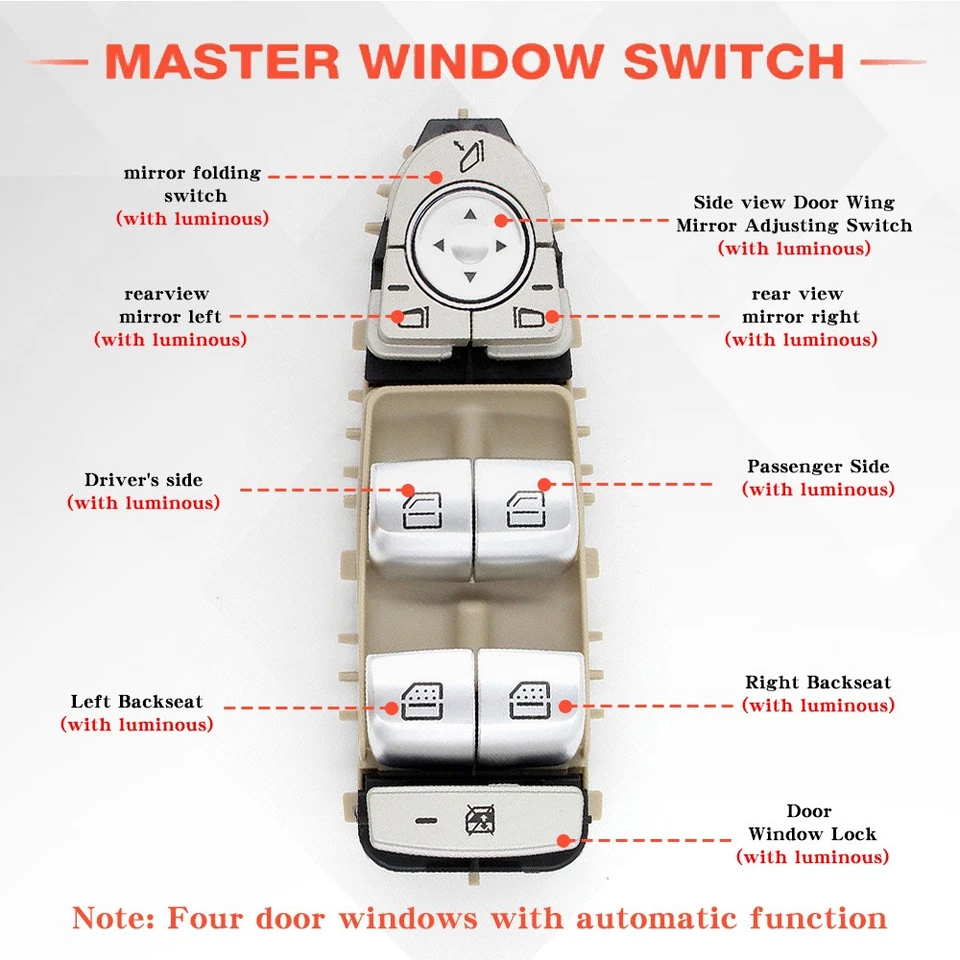 MASTER WINDOW SWITCH

mirror folding switch
(with luminous)

Side view Door Wing Mirror Adjusting Switch
(with luminous)

rearview mirror left
(with luminous)

rear view mirror right
(with luminous)

Driver's side
(with luminous)

Passenger Side
(with luminous)

Left Backseat
(with luminous)

Right Backseat
(with luminous)

Door Window Lock
(with luminous)

Note: Four door windows with automatic function