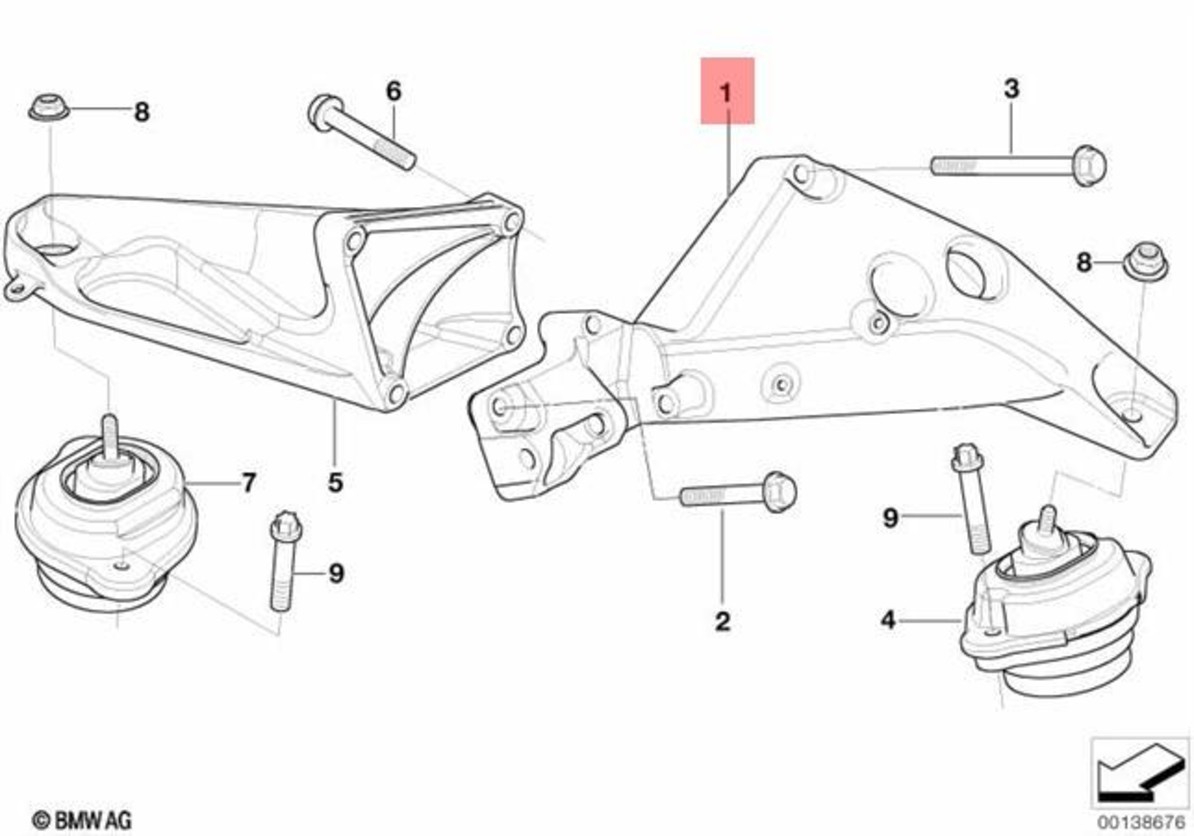 8
6
1
3
8
7
5
9
9
2
4
© BMW AG
00138676