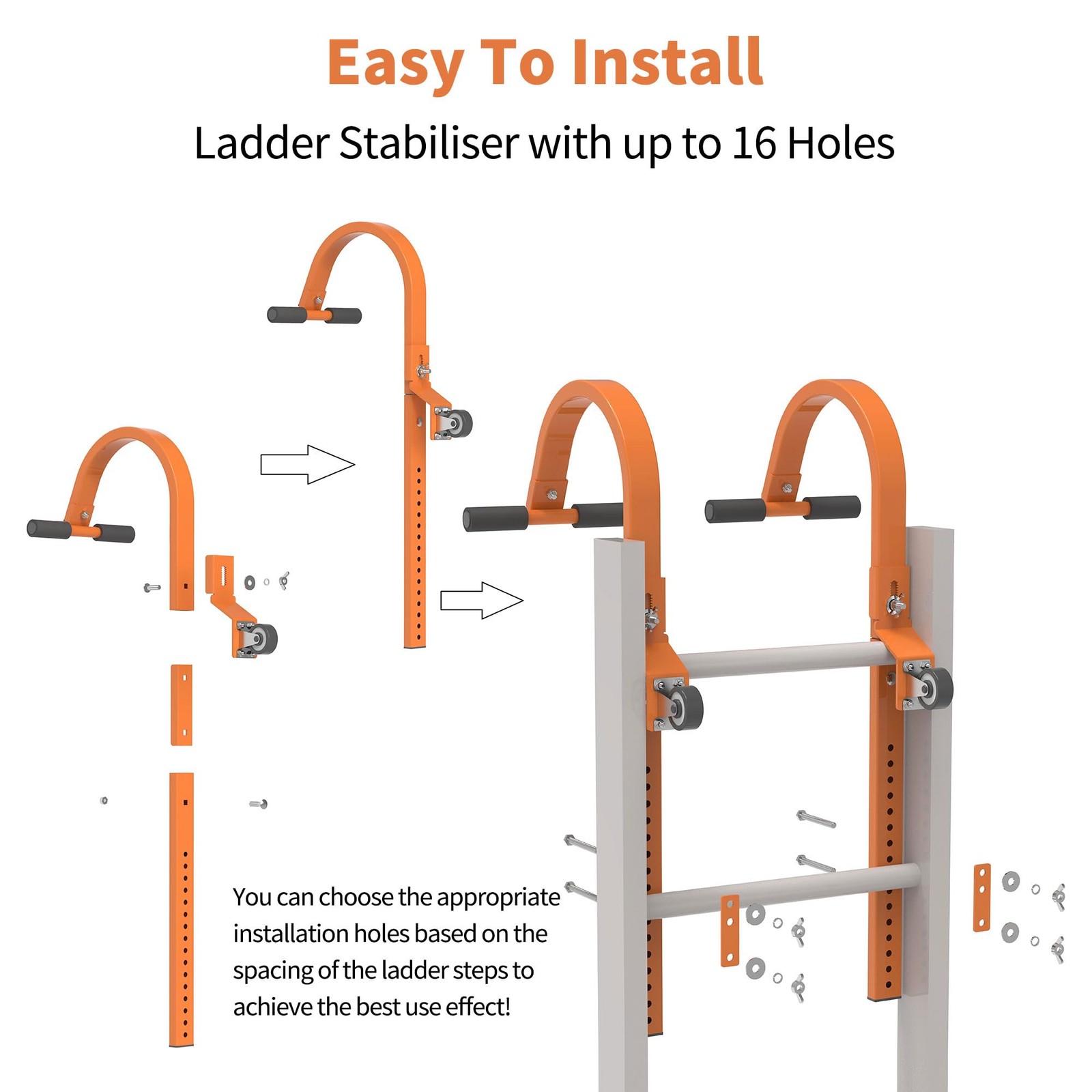 Easy To Install

Ladder Stabiliser with up to 16 Holes

You can choose the appropriate installation holes based on the spacing of the ladder steps to achieve the best use effect!