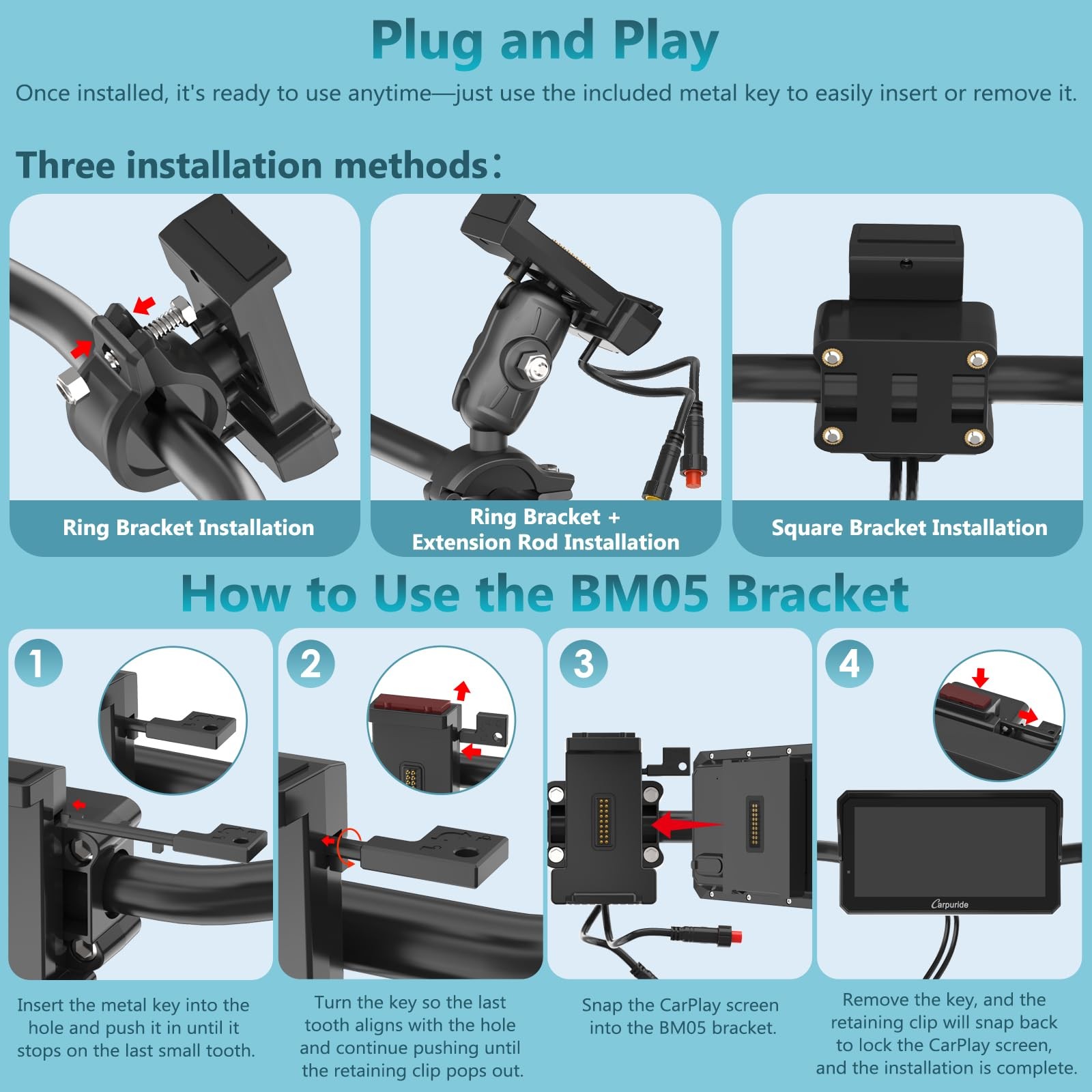 Plug and Play

Once installed, it's ready to use anytime—just use the included metal key to easily insert or remove it.

Three installation methods:

Ring Bracket Installation

Ring Bracket + Extension Rod Installation

Square Bracket Installation

How to Use the BM05 Bracket

1

Insert the metal key into the hole and push it in until it stops on the last small tooth.

2

Turn the key so the last tooth aligns with the hole and continue pushing until the retaining clip pops out.

3

Snap the CarPlay screen into the BM05 bracket.

4

Carpuride

Remove the key, and the retaining clip will snap back to lock the CarPlay screen, and the installation is complete.