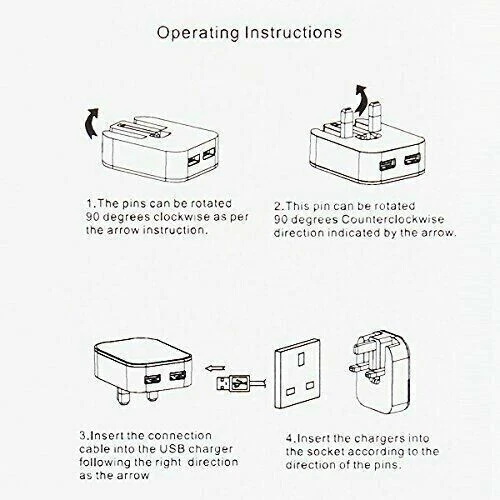 Operating Instructions

1.The pins can be rotated 90 degrees clockwise as per the arrow instruction.

2.This pin can be rotated 90 degrees Counterclockwise direction indicated by the arrow.

3.Insert the connection cable into the USB charger following the right direction as the arrow

4.Insert the chargers into the socket according to the direction of the pins.