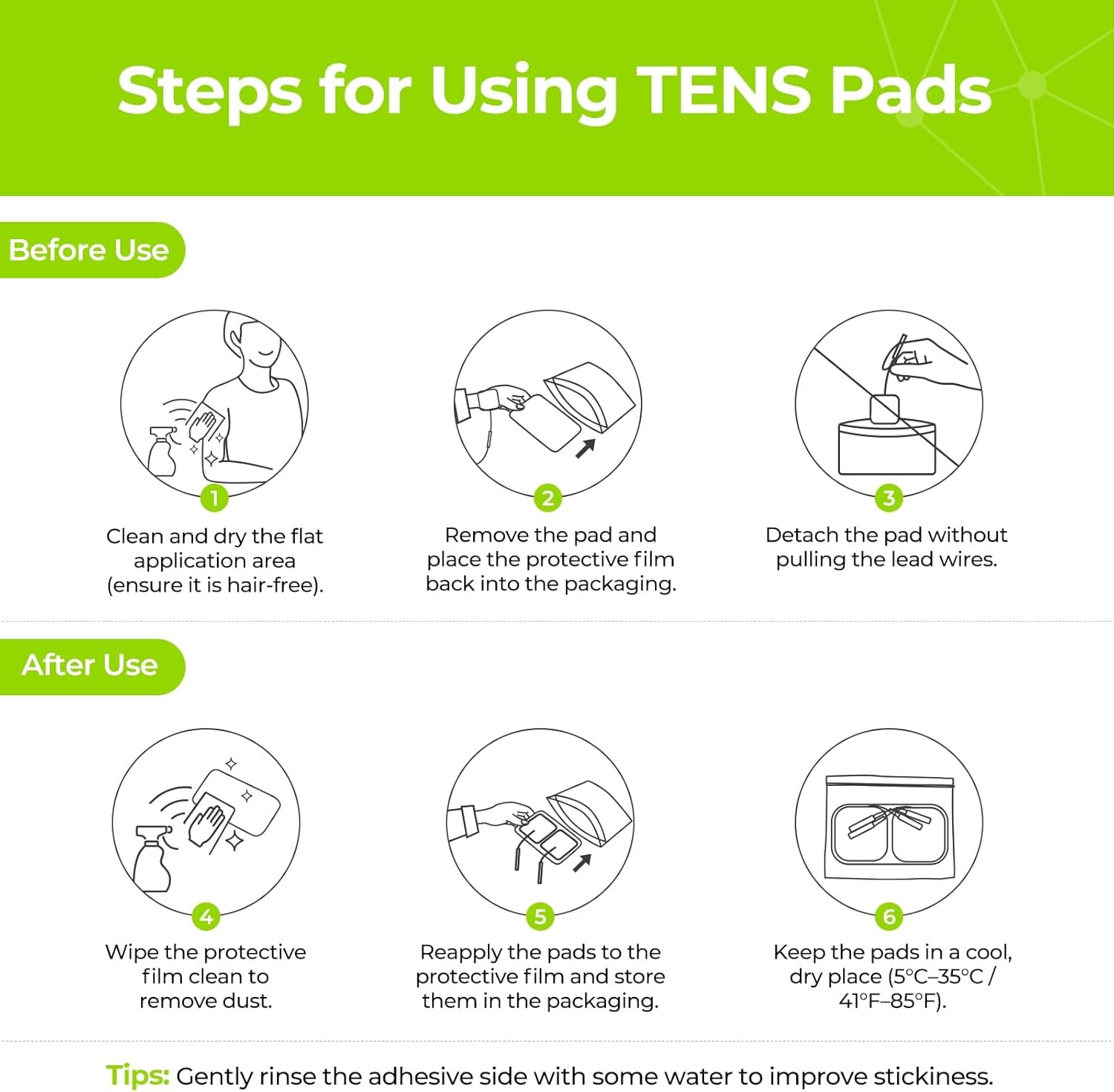 Steps for Using TENS Pads

Before Use

1
Clean and dry the flat application area (ensure it is hair-free).

2
Remove the pad and place the protective film back into the packaging.

3
Detach the pad without pulling the lead wires.

After Use

4
Wipe the protective film clean to remove dust.

5
Reapply the pads to the protective film and store them in the packaging.

6
Keep the pads in a cool, dry place (5°C–35°C / 41°F–85°F).

Tips: Gently rinse the adhesive side with some water to improve stickiness.