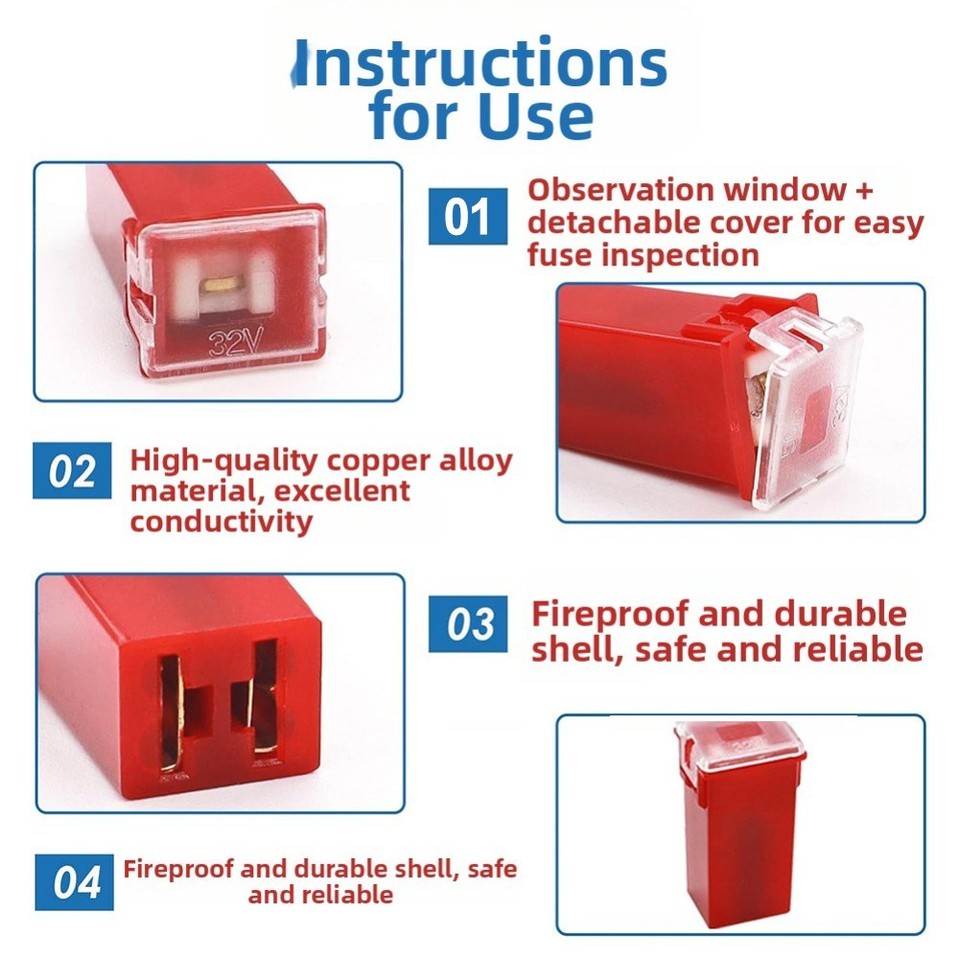 Instructions for Use

32V

01 Observation window + detachable cover for easy fuse inspection

02 High-quality copper alloy material, excellent conductivity

03 Fireproof and durable shell, safe and reliable

04 Fireproof and durable shell, safe and reliable