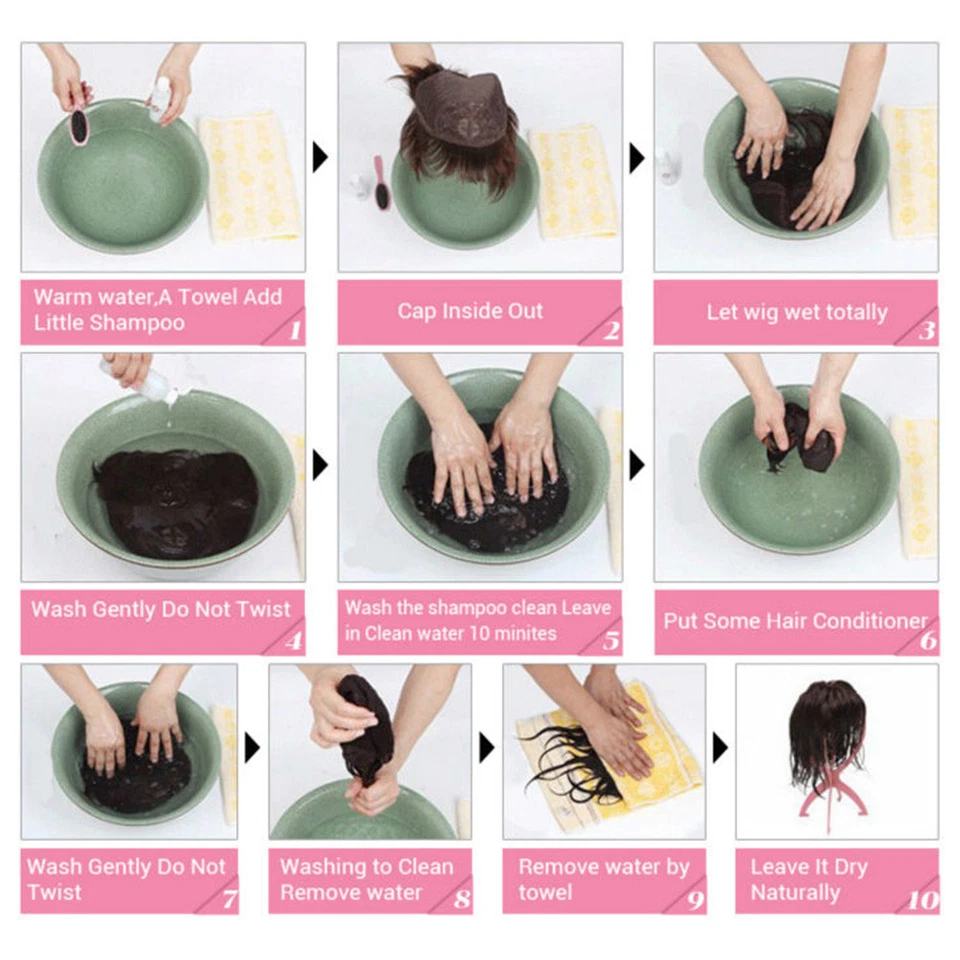 Warm water,A Towel Add Little Shampoo 1

Cap Inside Out 2

Let wig wet totally 3

Wash Gently Do Not Twist 4

Wash the shampoo clean Leave in Clean water 10 minites 5

Put Some Hair Conditioner 6

Wash Gently Do Not Twist 7

Washing to Clean Remove water 8

Remove water by towel 9

Leave It Dry Naturally 10