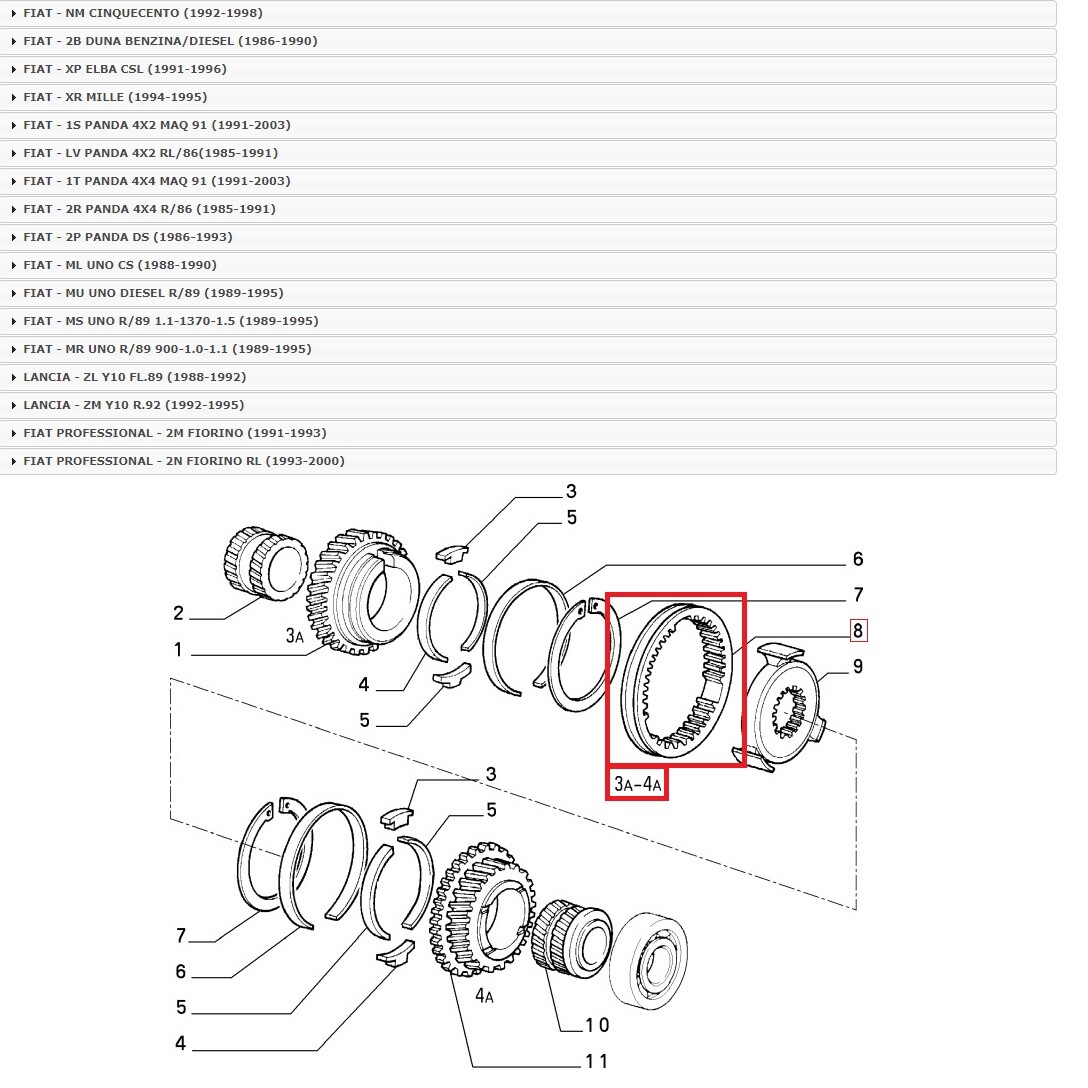 FIAT - NM CINQUECENTO (1992-1998)
FIAT - 2B DUNA BENZINA/DIESEL (1986-1990)
FIAT - XP ELBA CSL (1991-1996)
FIAT - XR MILLE (1994-1995)
FIAT - 1S PANDA 4X2 MAQ 91 (1991-2003)
FIAT - LV PANDA 4X2 RL/86(1985-1991)
FIAT - 1T PANDA 4X4 MAQ 91 (1991-2003)
FIAT - 2R PANDA 4X4 R/86 (1985-1991)
FIAT - 2P PANDA DS (1986-1993)
FIAT - ML UNO CS (1988-1990)
FIAT - MU UNO DIESEL R/89 (1989-1995)
FIAT - MS UNO R/89 1.1-1370-1.5 (1989-1995)
FIAT - MR UNO R/89 900-1.0-1.1 (1989-1995)
LANCIA - ZL Y10 FL.89 (1988-1992)
LANCIA - ZM Y10 R.92 (1992-1995)
FIAT PROFESSIONAL - 2M FIORINO (1991-1993)
FIAT PROFESSIONAL - 2N FIORINO RL (1993-2000)

3
5
6
7
8
9
2
3A
1
4
5
3A-4A
3
5
7
6
5
4
4A
10
11