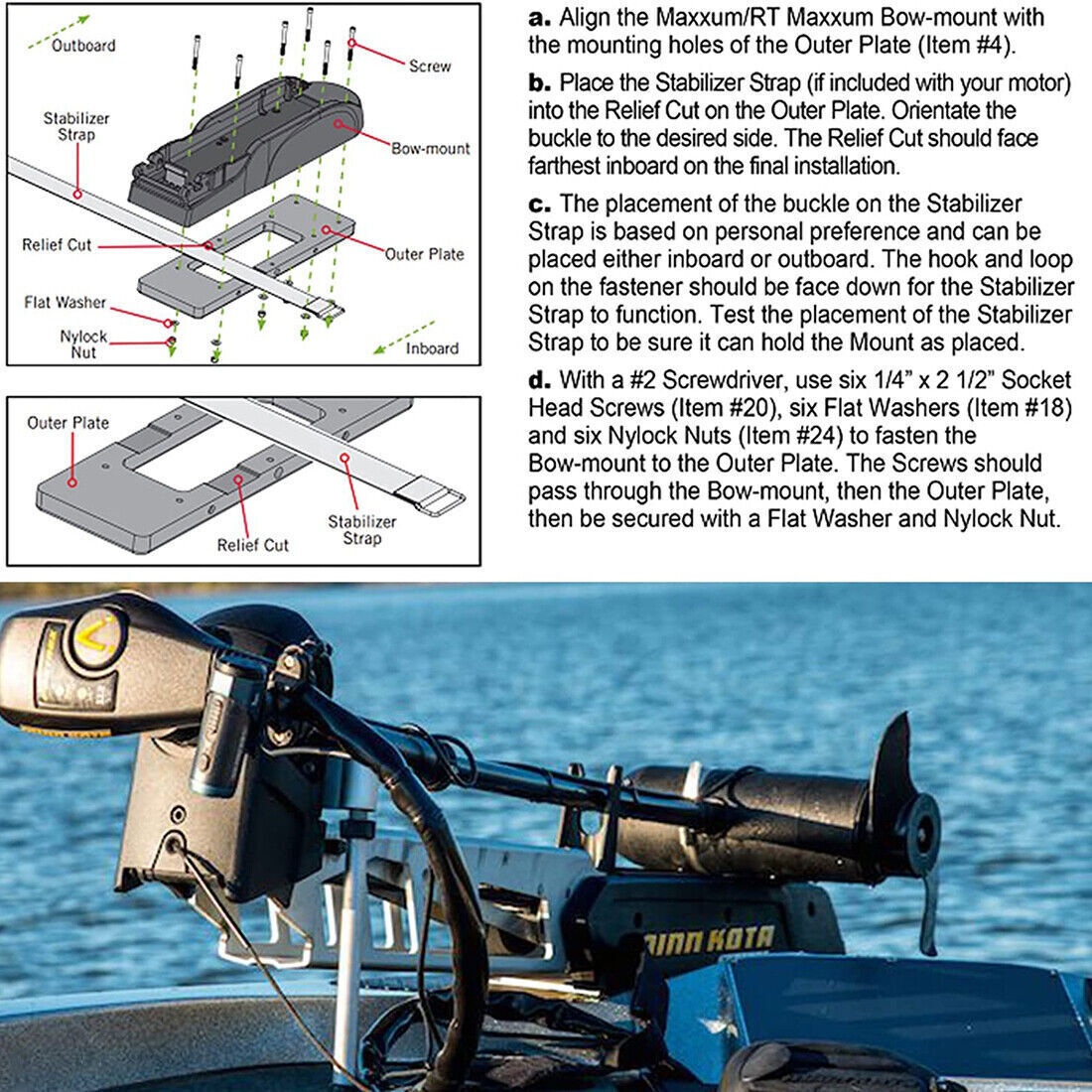 Outboard
Screw
Stabilizer Strap
Bow-mount
Relief Cut
Outer Plate
Flat Washer
Nylock Nut
Inboard

Outer Plate
Relief Cut
Stabilizer Strap

a. Align the Maxxum/RT Maxxum Bow-mount with the mounting holes of the Outer Plate (Item #4).

b. Place the Stabilizer Strap (if included with your motor) into the Relief Cut on the Outer Plate. Orientate the buckle to the desired side. The Relief Cut should face farthest inboard on the final installation.

c. The placement of the buckle on the Stabilizer Strap is based on personal preference and can be placed either inboard or outboard. The hook and loop on the fastener should be face down for the Stabilizer Strap to function. Test the placement of the Stabilizer Strap to be sure it can hold the Mount as placed.

d. With a #2 Screwdriver, use six 1/4" x 2 1/2" Socket Head Screws (Item #20), six Flat Washers (Item #18) and six Nylock Nuts (Item #24) to fasten the Bow-mount to the Outer Plate. The Screws should pass through the Bow-mount, then the Outer Plate, then be secured with a Flat Washer and Nylock Nut.

INN KOTA