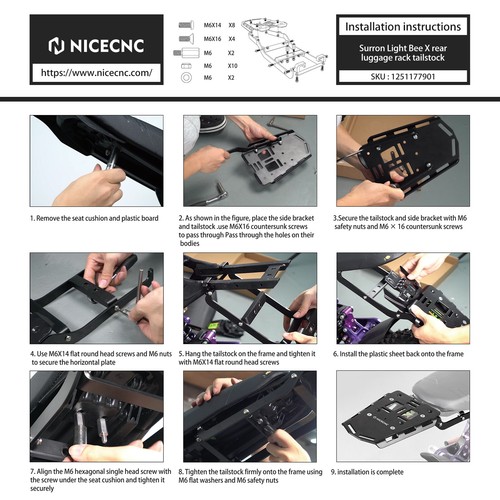 NICECNC

https://www.nicecnc.com/

| M6X14 | X8 |
|---|---|
| M6X16 | X4 |
| M6 | X2 |
| M6 | X10 |
| M6 | X2 |

Installation instructions

Surron Light Bee X rear luggage rack tailstock

SKU : 1251177901

1. Remove the seat cushion and plastic board

2. As shown in the figure, place the side bracket and tailstock .use M6X16 countersunk screws to pass through Pass through the holes on their bodies

3.Secure the tailstock and side bracket with M6 safety nuts and M6 × 16 countersunk screws

4. Use M6X14 flat round head screws and M6 nuts to secure the horizontal plate

5. Hang the tailstock on the frame and tighten it with M6X14 flat round head screws

6. Install the plastic sheet back onto the frame

7. Align the M6 hexagonal single head screw with the screw under the seat cushion and tighten it securely

8. Tighten the tailstock firmly onto the frame using M6 flat washers and M6 safety nuts

9. installation is complete